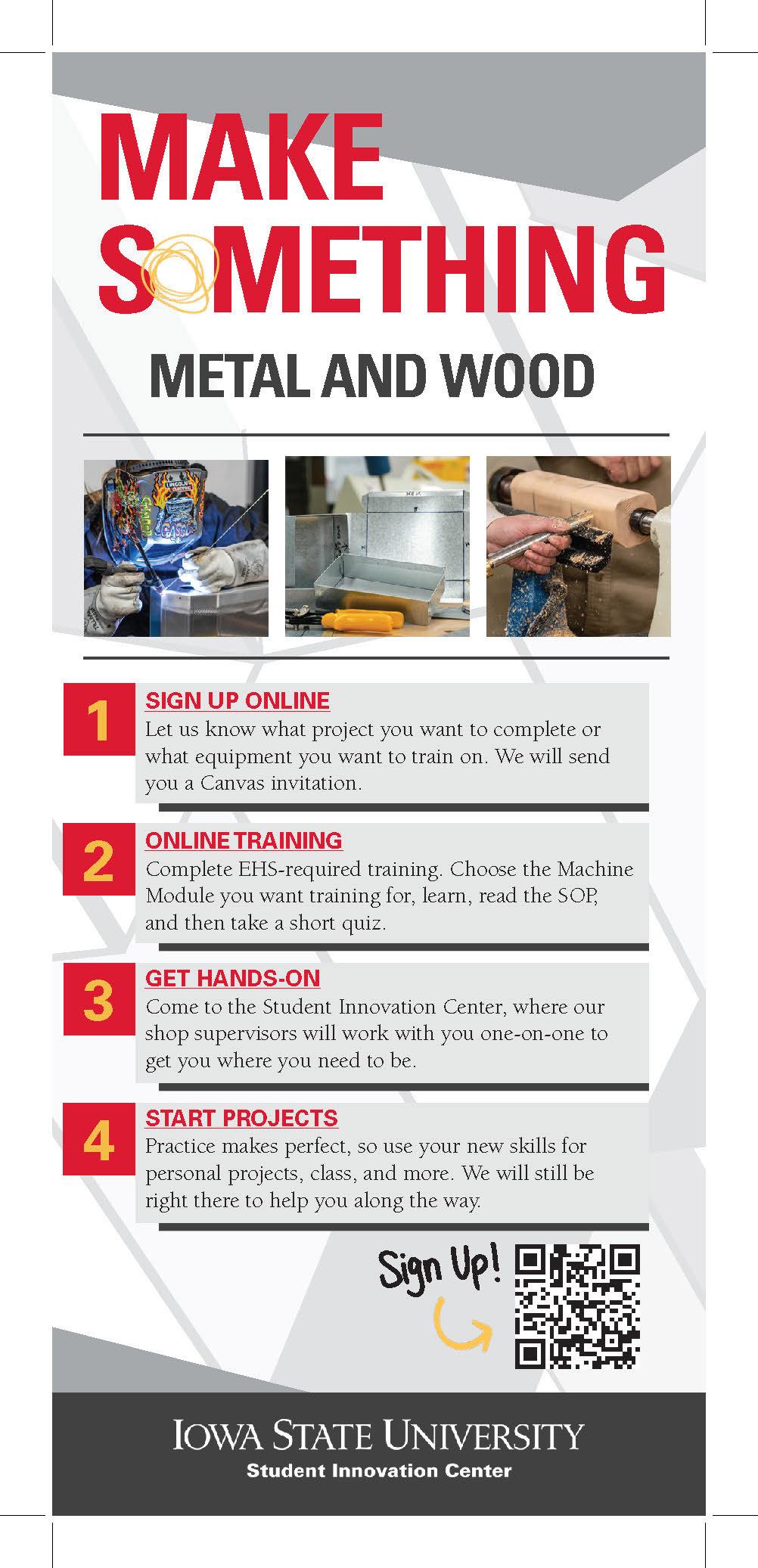 MAKE SOMETHING

METAL AND WOOD

1 SIGN UP ONLINE
Let us know what project you want to complete or what equipment you want to train on. We will send you a Canvas invitation.

2 ONLINE TRAINING
Complete EHS-required training. Choose the Machine Module you want training for, learn, read the SOP, and then take a short quiz.

3 GET HANDS-ON
Come to the Student Innovation Center, where our shop supervisors will work with you one-on-one to get you where you need to be.

4 START PROJECTS
Practice makes perfect, so use your new skills for personal projects, class, and more. We will still be right there to help you along the way.

Sign Up!

IOWA STATE UNIVERSITY
Student Innovation Center