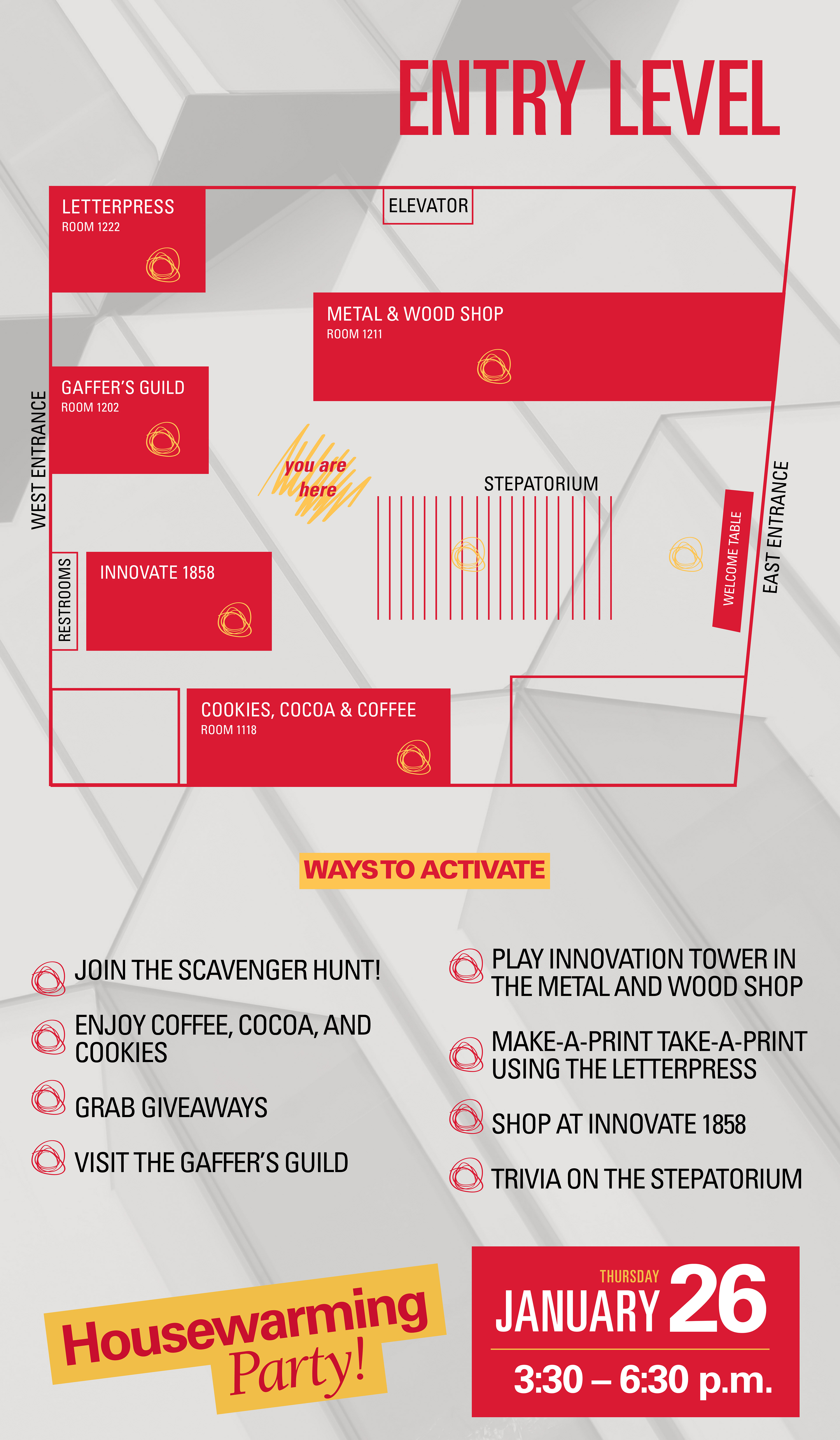 ENTRY LEVEL

LETTERPRESS
ROOM 1222

ELEVATOR

METAL & WOOD SHOP
ROOM 1211

GAFFER'S GUILD
ROOM 1202

WEST ENTRANCE

you are here

STEPATORIUM

WELCOME TABLE

EAST ENTRANCE

RESTROOMS

INNOVATE 1858

COOKIES, COCOA & COFFEE
ROOM 1118

WAYS TO ACTIVATE

JOIN THE SCAVENGER HUNT!

ENJOY COFFEE, COCOA, AND COOKIES

GRAB GIVEAWAYS

VISIT THE GAFFER'S GUILD

PLAY INNOVATION TOWER IN THE METAL AND WOOD SHOP

MAKE-A-PRINT TAKE-A-PRINT USING THE LETTERPRESS

SHOP AT INNOVATE 1858

TRIVIA ON THE STEPATORIUM

Housewarming Party!

THURSDAY
JANUARY 26
3:30 – 6:30 p.m.