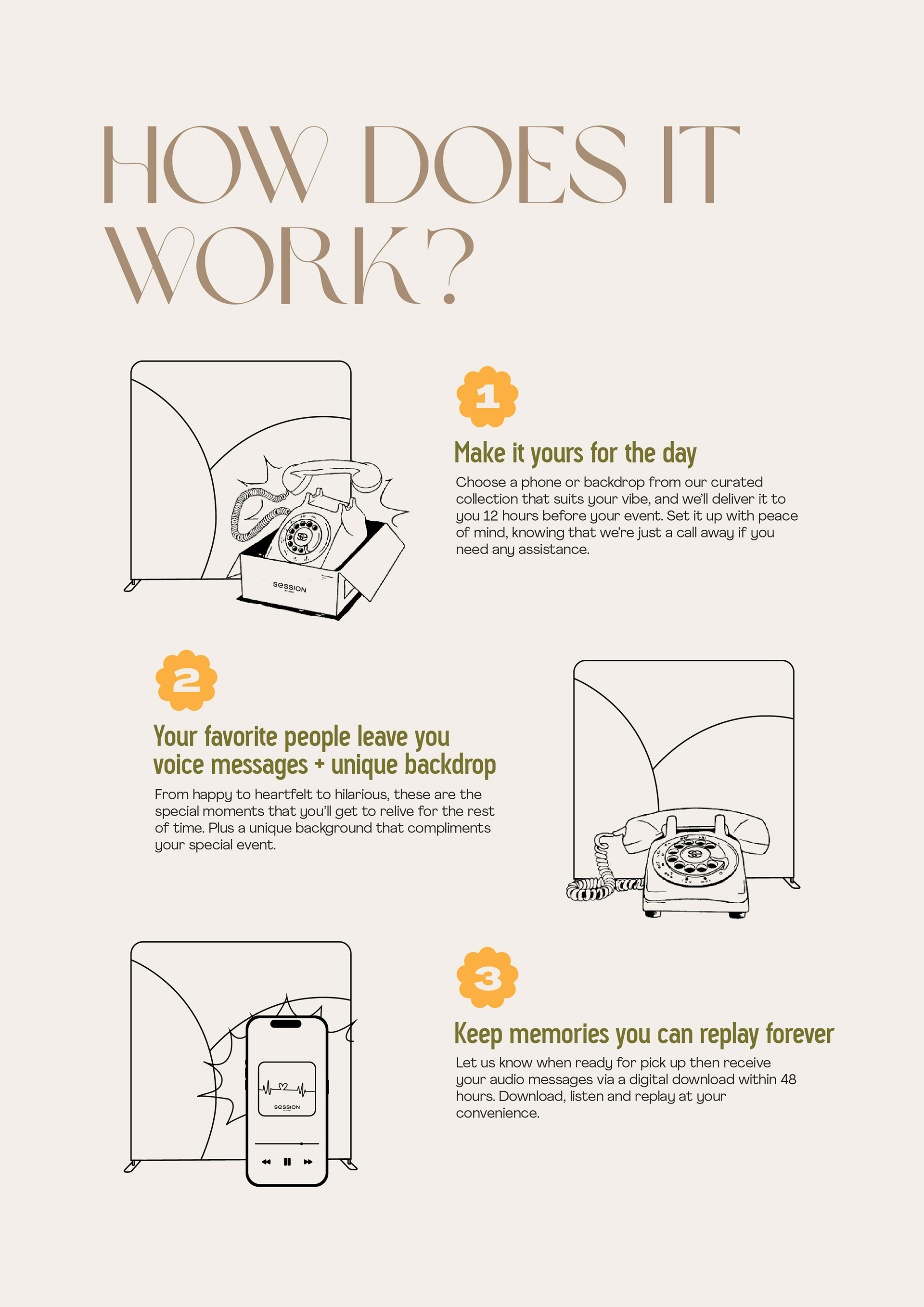 HOW DOES IT WORK?

SESSION

1

Make it yours for the day

Choose a phone or backdrop from our curated collection that suits your vibe, and we'll deliver it to you 12 hours before your event. Set it up with peace of mind, knowing that we're just a call away if you need any assistance.

2

Your favorite people leave you voice messages + unique backdrop

From happy to heartfelt to hilarious, these are the special moments that you'll get to relive for the rest of time. Plus a unique background that compliments your special event.

SESSION

3

Keep memories you can replay forever

Let us know when ready for pick up then receive your audio messages via a digital download within 48 hours. Download, listen and replay at your convenience.