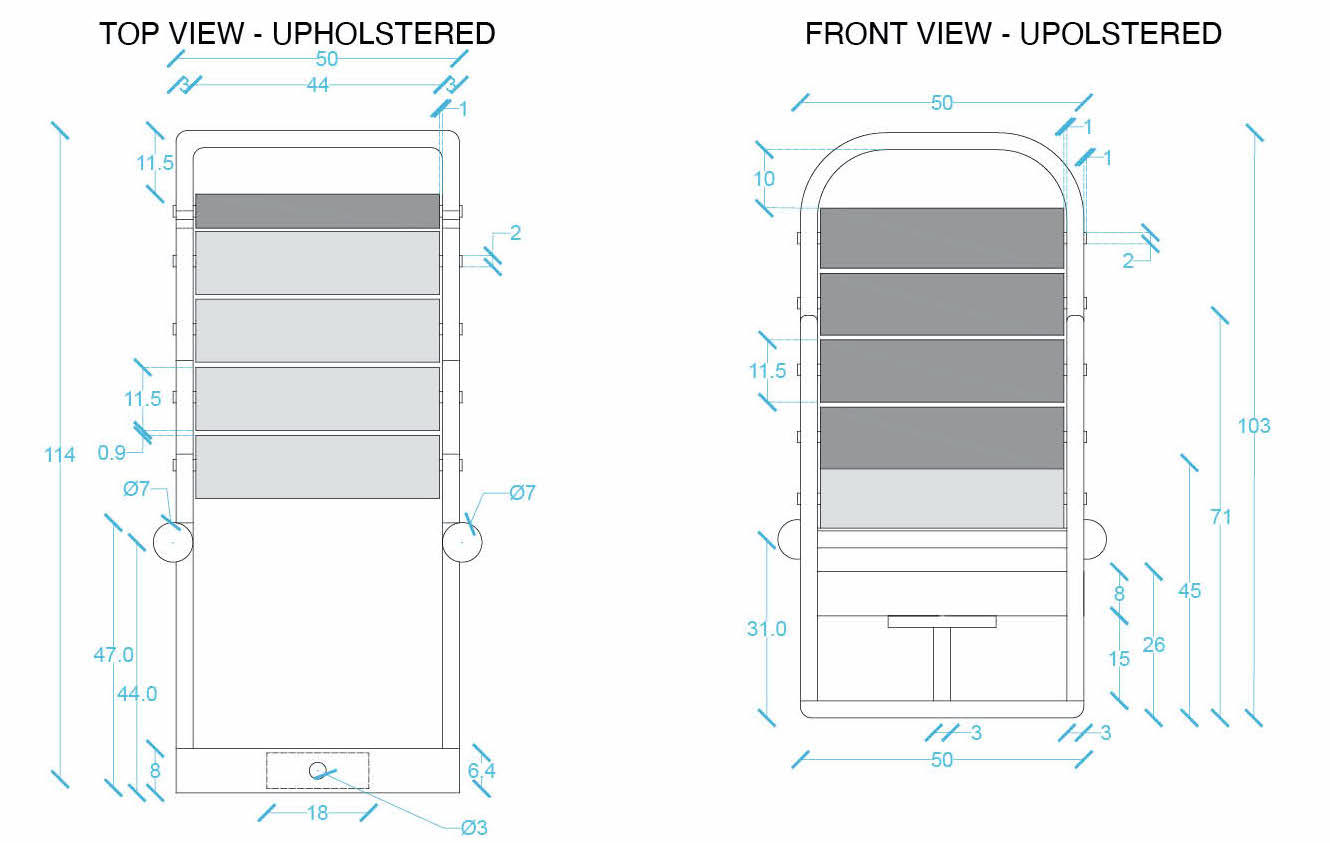 TOP VIEW - UPHOLSTERED

50
3
44
3
1
11.5
2
11.5
0.9
114
Ø7
Ø7
47.0
44.0
8
6.4
18
Ø3

FRONT VIEW - UPOLSTERED

50
1
1
10
2
11.5
103
71
45
31.0
8
15
26
3
3
50