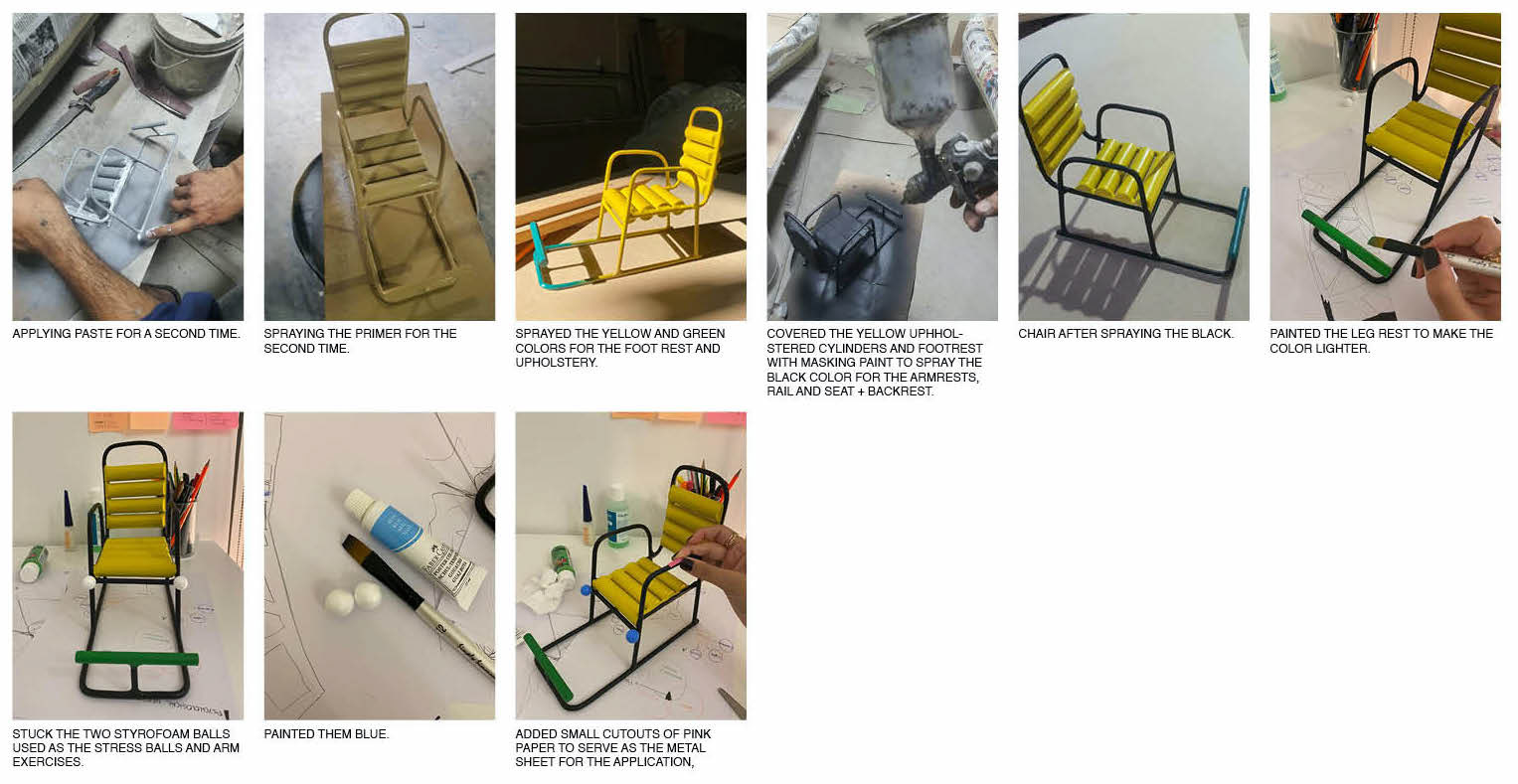 APPLYING PASTE FOR A SECOND TIME.

SPRAYING THE PRIMER FOR THE SECOND TIME.

SPRAYED THE YELLOW AND GREEN COLORS FOR THE FOOT REST AND UPHOLSTERY.

COVERED THE YELLOW UPHOLSTERED CYLINDERS AND FOOTREST WITH MASKING PAINT TO SPRAY THE BLACK COLOR FOR THE ARMRESTS, RAIL AND SEAT + BACKREST.

CHAIR AFTER SPRAYING THE BLACK.

PAINTED THE LEG REST TO MAKE THE COLOR LIGHTER.

STUCK THE TWO STYROFOAM BALLS USED AS THE STRESS BALLS AND ARM EXERCISES.

PAINTED THEM BLUE.

ADDED SMALL CUTOUTS OF PINK PAPER TO SERVE AS THE METAL SHEET FOR THE APPLICATION,