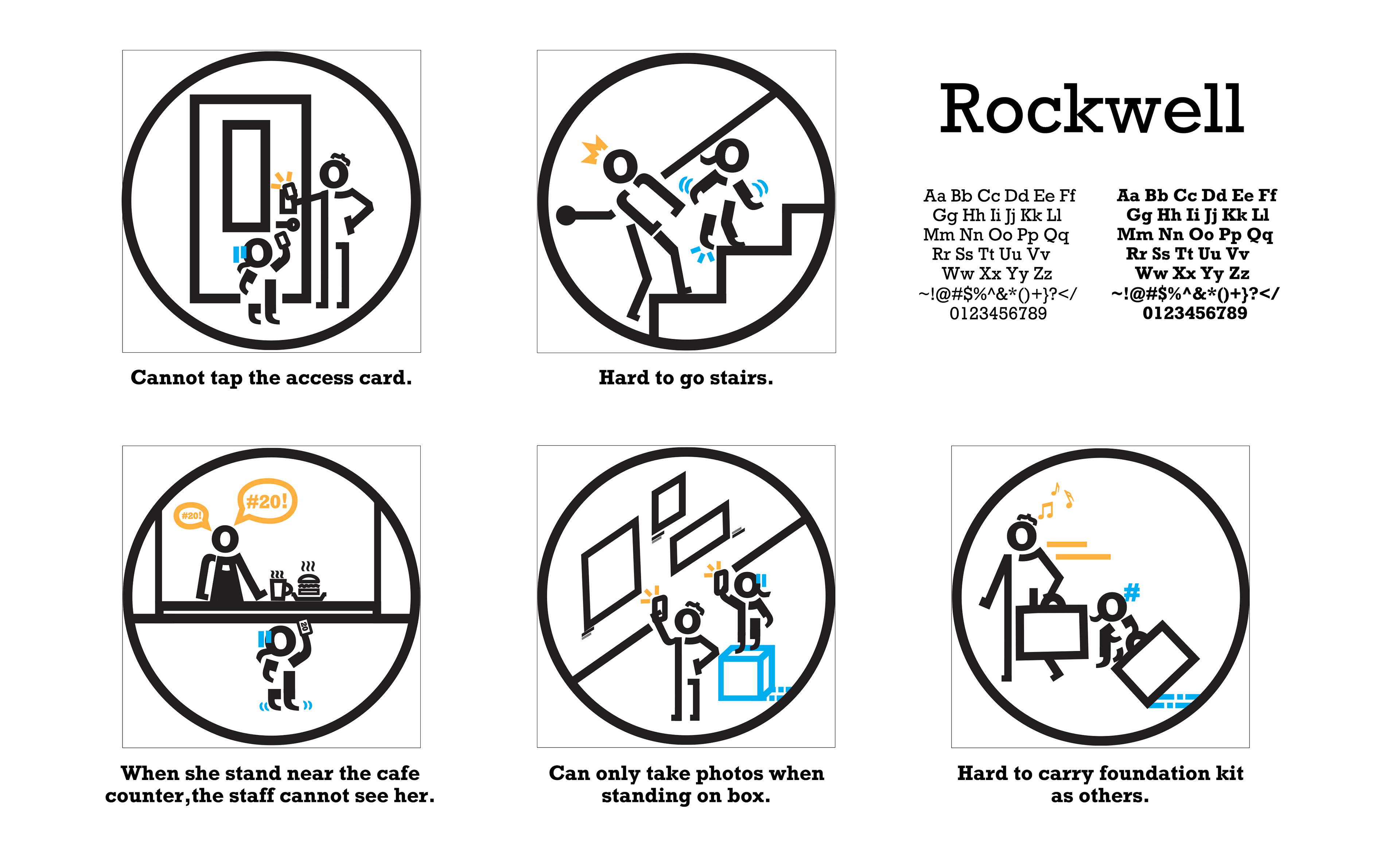 Cannot tap the access card.

Hard to go stairs.

Rockwell

Aa Bb Cc Dd Ee Ff
Gg Hh Ii Jj Kk Ll
Mm Nn Oo Pp Qq
Rr Ss Tt Uu Vv
Ww Xx Yy Zz
~!@#$%^&*()+}?</
0123456789

Aa Bb Cc Dd Ee Ff
Gg Hh Ii Jj Kk Ll
Mm Nn Oo Pp Qq
Rr Ss Tt Uu Vv
Ww Xx Yy Zz
~!@#$%^&*()+}?</
0123456789

#20!

#20!

20

When she stand near the cafe counter,the staff cannot see her.

Can only take photos when standing on box.

#

Hard to carry foundation kit as others.