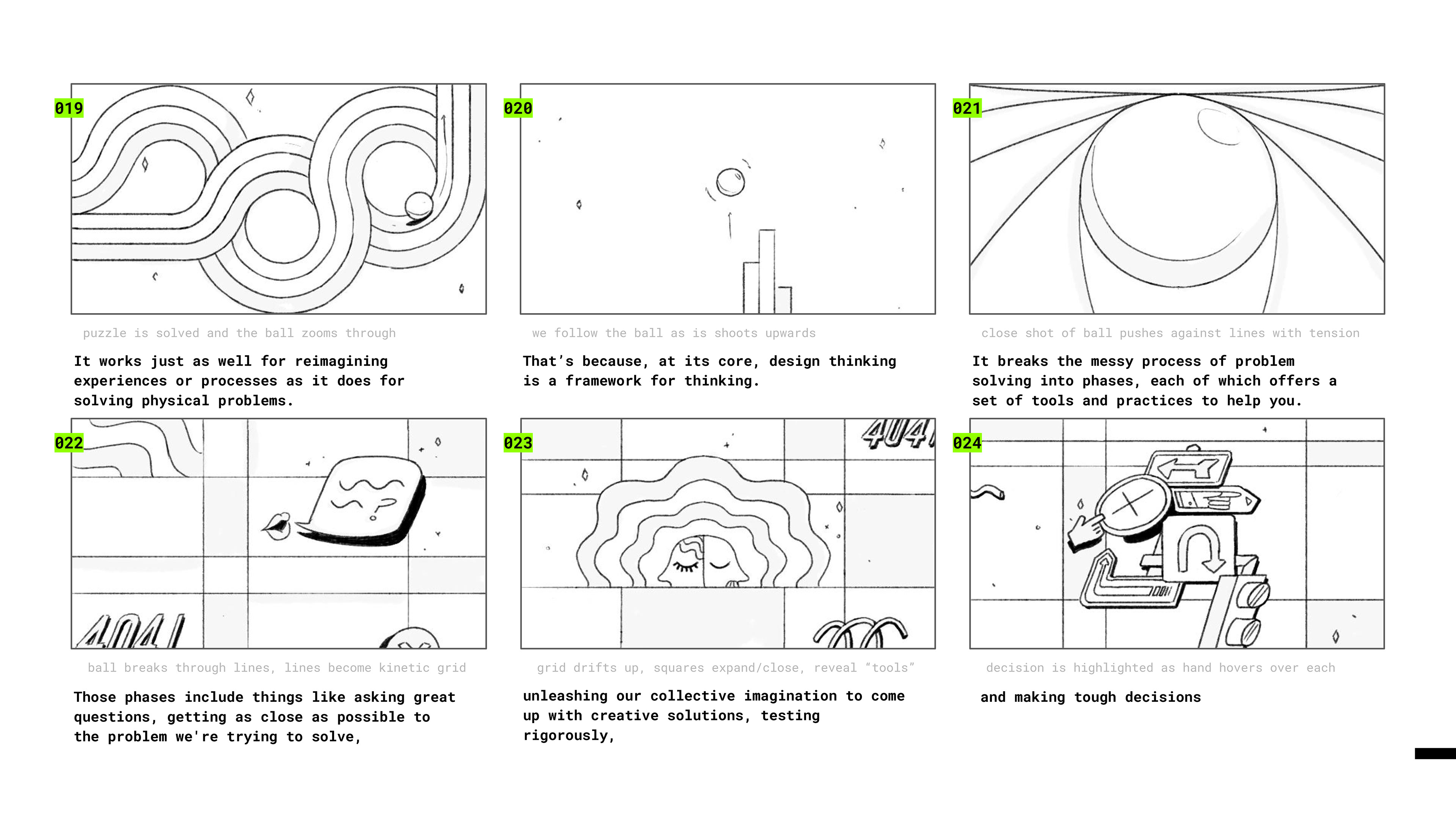 019

puzzle is solved and the ball zooms through

It works just as well for reimagining experiences or processes as it does for solving physical problems.

020

we follow the ball as is shoots upwards

That's because, at its core, design thinking is a framework for thinking.

021

close shot of ball pushes against lines with tension

It breaks the messy process of problem solving into phases, each of which offers a set of tools and practices to help you.

022

404

ball breaks through lines, lines become kinetic grid

Those phases include things like asking great questions, getting as close as possible to the problem we're trying to solve,

023

404

grid drifts up, squares expand/close, reveal "tools"

unleashing our collective imagination to come up with creative solutions, testing rigorously,

024

decision is highlighted as hand hovers over each

and making tough decisions