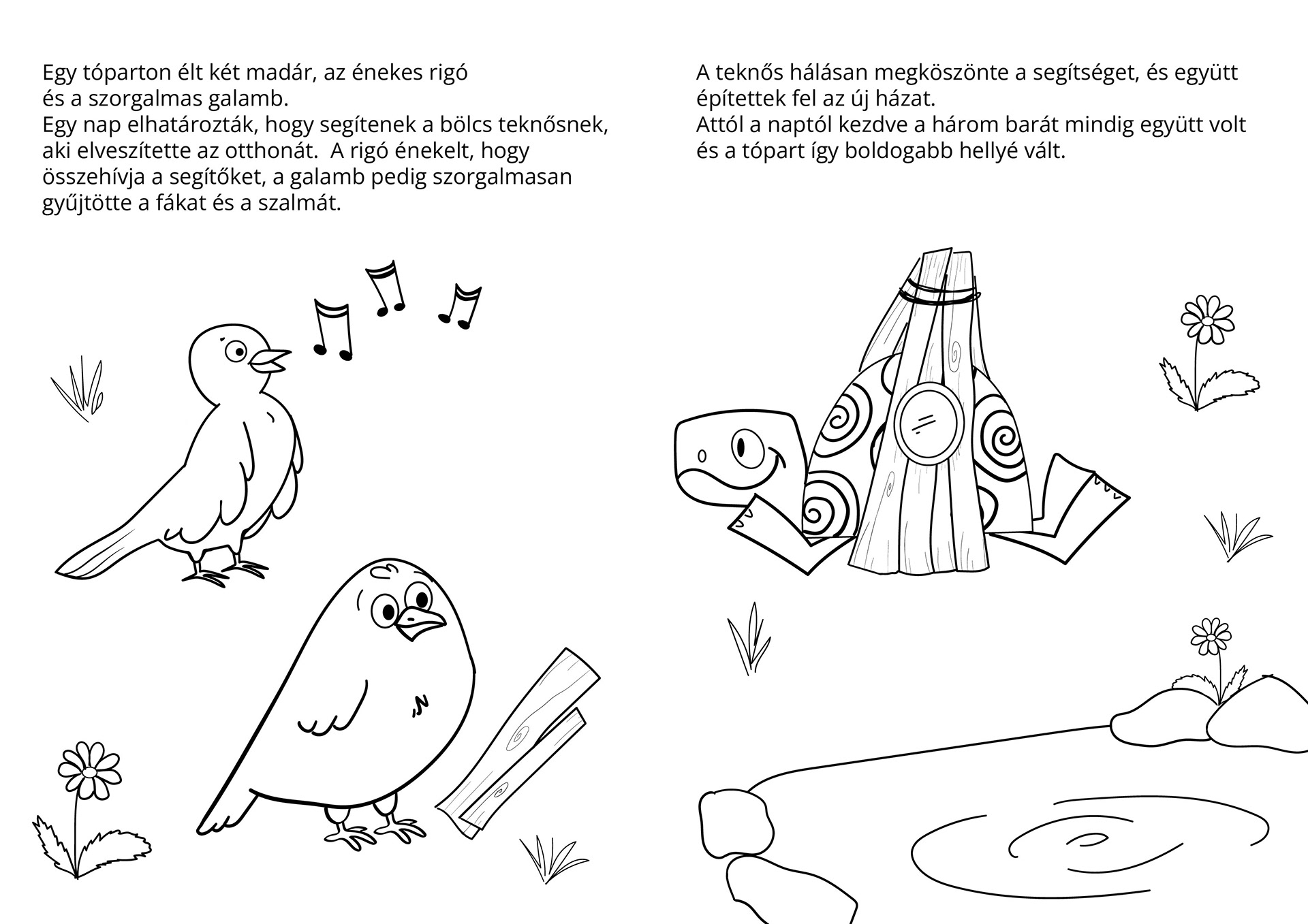 Egy tóparton élt két madár, az énekes rigó és a szorgalmas galamb.
Egy nap elhatározták, hogy segítenek a bölcs teknősnek, aki elveszítette az otthonát. A rigó énekelt, hogy összehívja a segítőket, a galamb pedig szorgalmasan gyűjtötte a fákat és a szalmát.

A teknős hálásan megköszönte a segítséget, és együtt építettek fel az új házat.
Attól a naptól kezdve a három barát mindig együtt volt és a tópart így boldogabb hellyé vált.