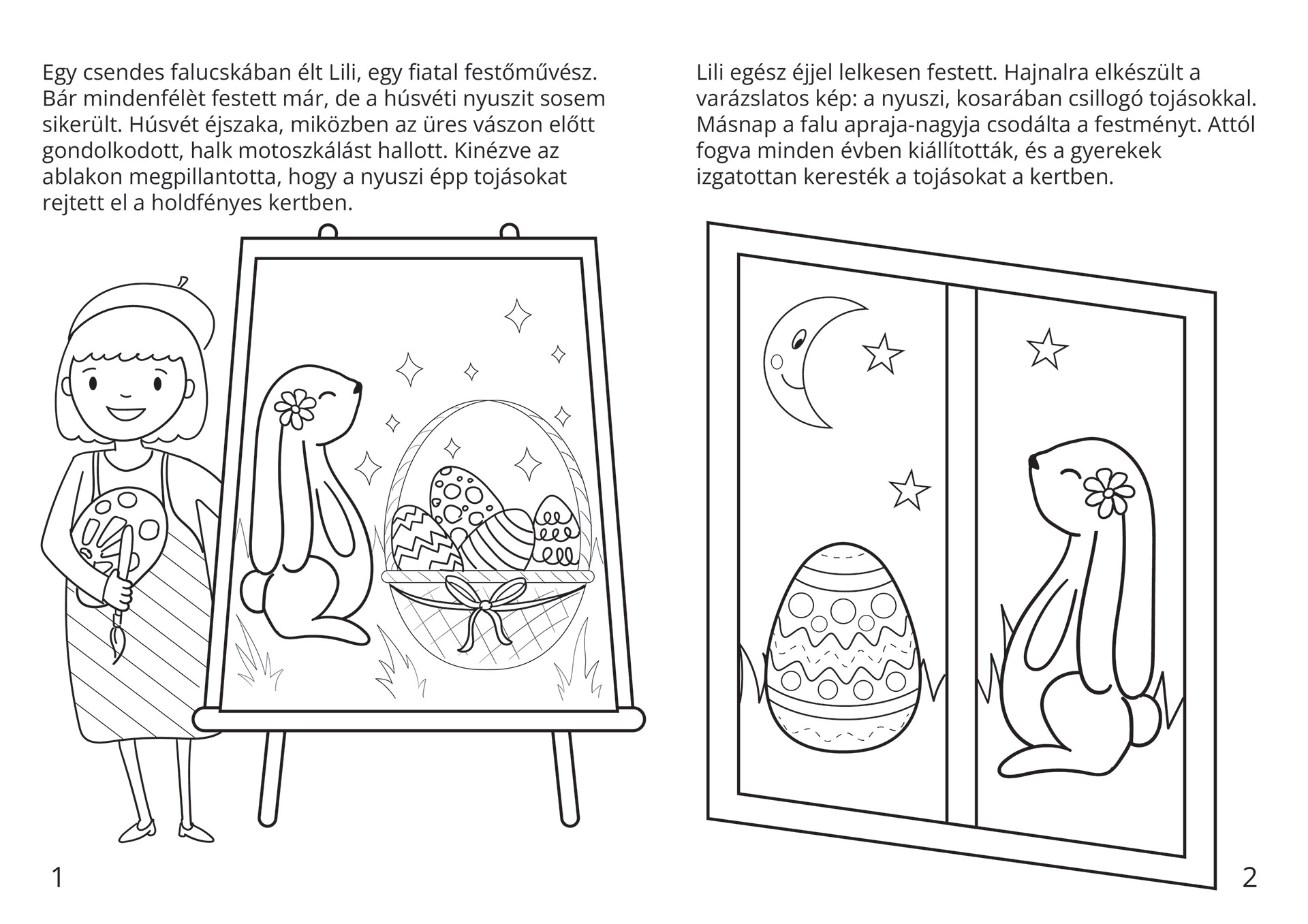 Egy csendes falucskában élt Lili, egy fiatal festőművész. Bár mindenfélèt festett már, de a húsvéti nyuszit sosem sikerült. Húsvét éjszaka, miközben az üres vászon előtt gondolkodott, halk motoszkálást hallott. Kinézve az ablakon megpillantotta, hogy a nyuszi épp tojásokat rejtett el a holdfényes kertben.

1

Lili egész éjjel lelkesen festett. Hajnalra elkészült a varázslatos kép: a nyuszi, kosarában csillogó tojásokkal. Másnap a falu apraja-nagyja csodálta a festményt. Attól fogva minden évben kiállították, és a gyerekek izgatottan keresték a tojásokat a kertben.

2