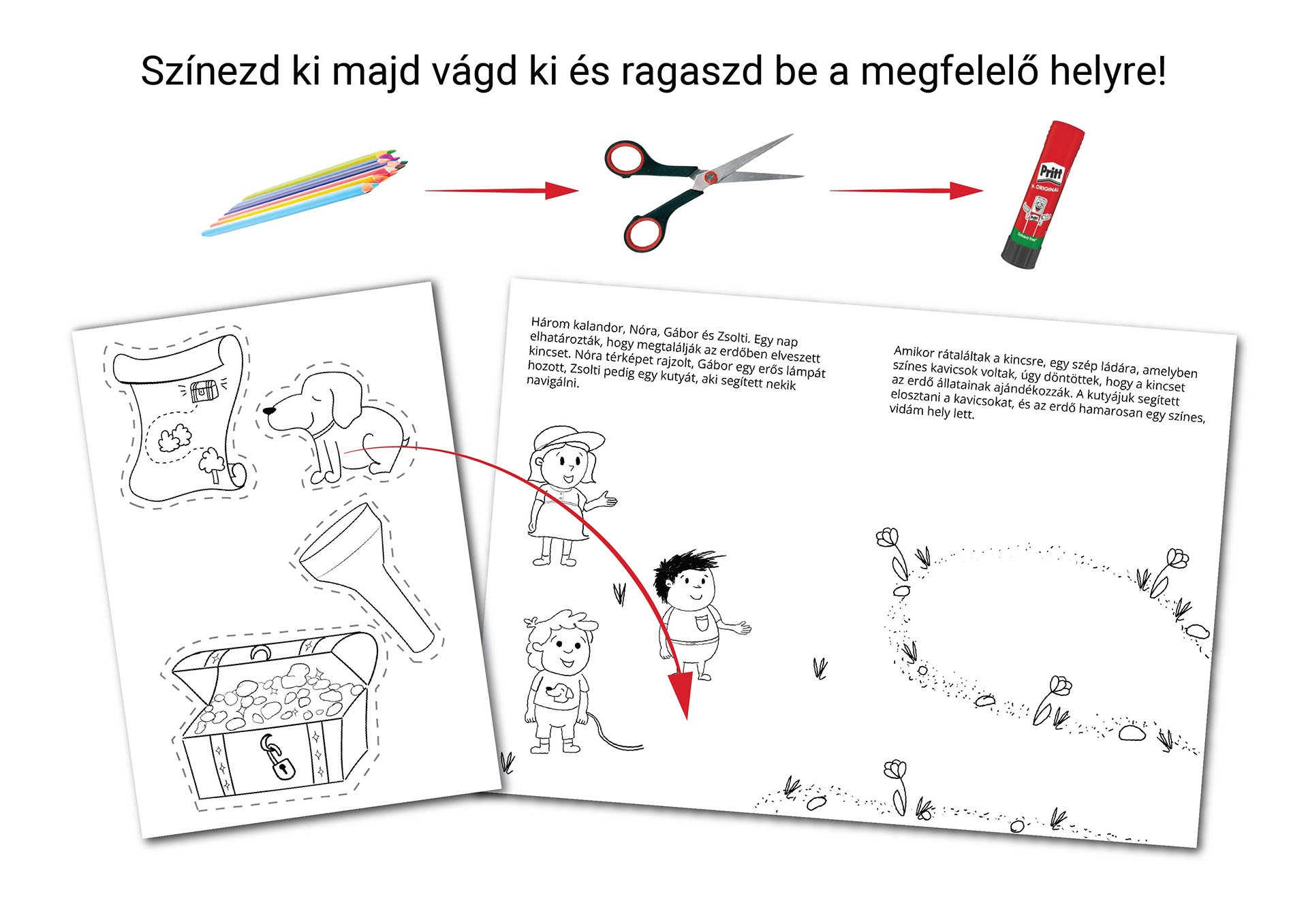 Színezd ki majd vágd ki és ragaszd be a megfelelő helyre!

Pritt
ORIGINAL

Három kalandor, Nóra, Gábor és Zsolti. Egy nap elhatározták, hogy megtalálják az erdőben elveszett kincset. Nóra térképet rajzolt, Gábor egy erős lámpát hozott, Zsolti pedig egy kutyát, aki segített nekik navigálni.

Amikor rátaláltak a kincsre, egy szép ládára, amelyben színes kavicsok voltak, úgy döntöttek, hogy a kincset az erdő állatainak ajándékozzák. A kutyájuk segített elosztani a kavicsokat, és az erdő hamarosan egy színes, vidám hely lett.