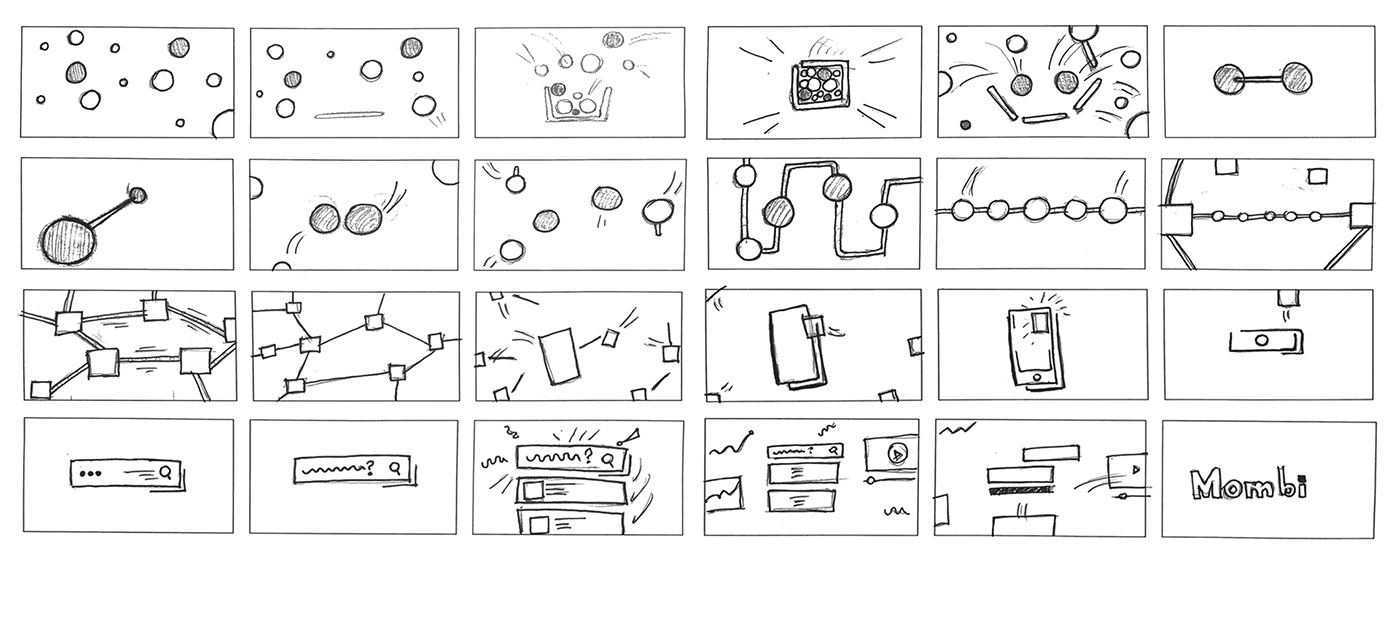 Mombi