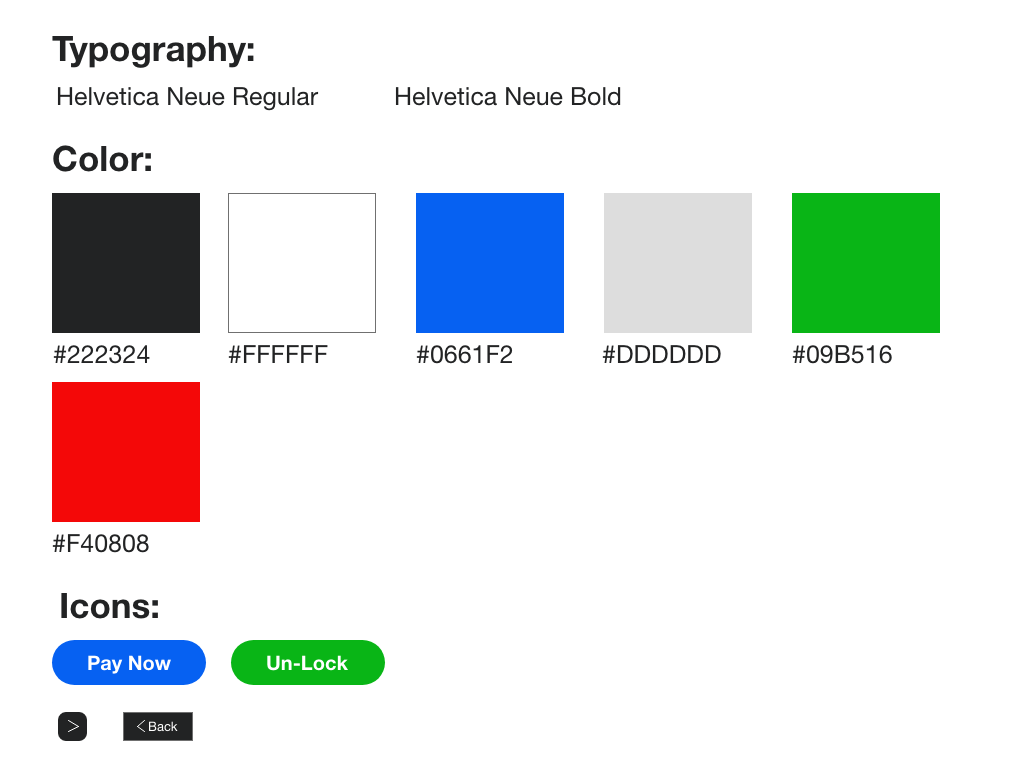 Typography:

Helvetica Neue Regular Helvetica Neue Bold

Color:

#222324 #FFFFFF #0661F2 #DDDDDD #09B516

#F40808

Icons:

Pay Now Un-Lock

> < Back