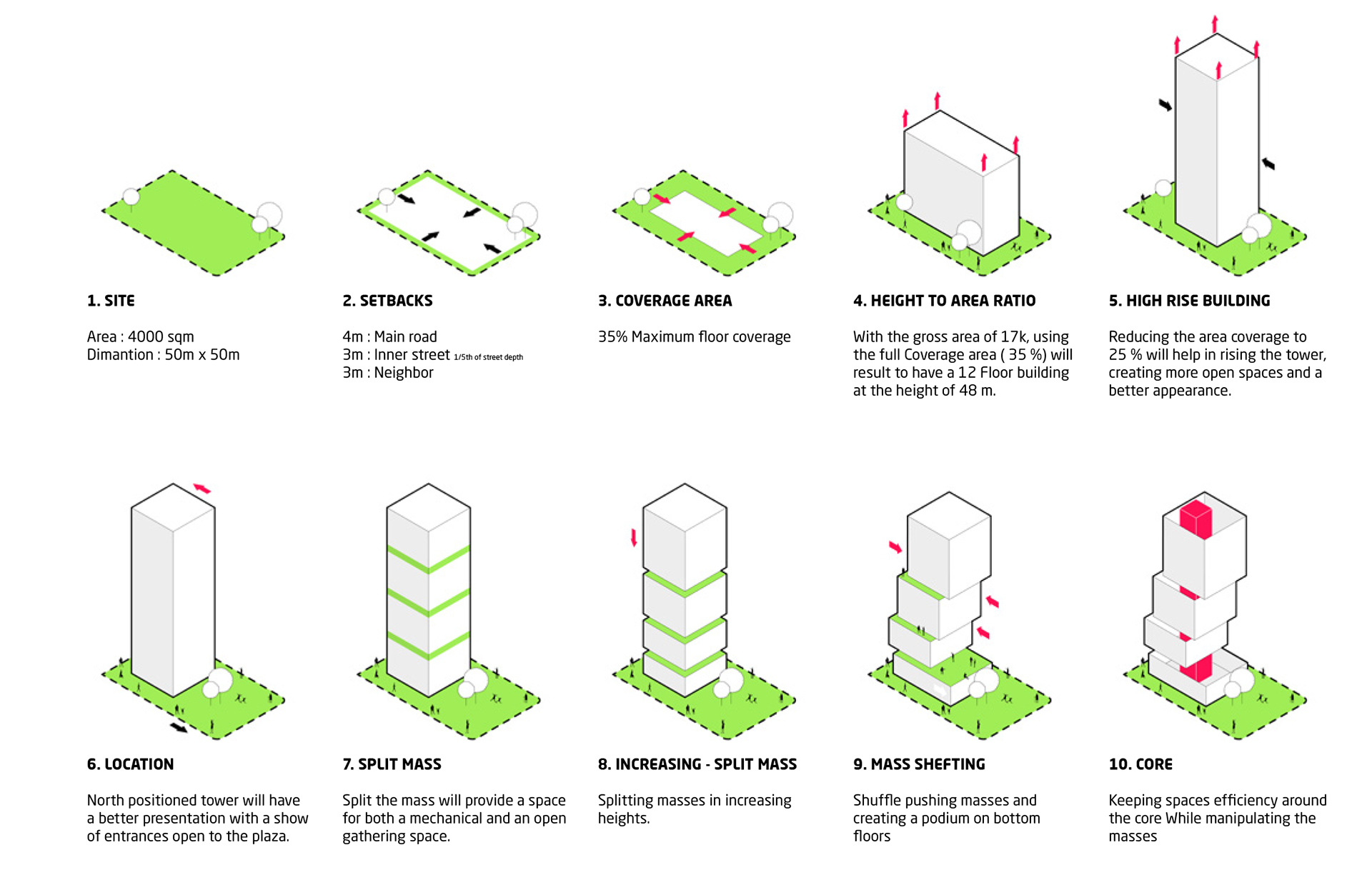 1. SITE

Area : 4000 sqm
Dimantion : 50m x 50m

2. SETBACKS

4m : Main road
3m : Inner street 1/5th of street depth
3m : Neighbor

3. COVERAGE AREA

35% Maximum floor coverage

4. HEIGHT TO AREA RATIO

With the gross area of 17k, using the full Coverage area ( 35 %) will result to have a 12 Floor building at the height of 48 m.

5. HIGH RISE BUILDING

Reducing the area coverage to 25 % will help in rising the tower, creating more open spaces and a better appearance.

6. LOCATION

North positioned tower will have a better presentation with a show of entrances open to the plaza.

7. SPLIT MASS

Split the mass will provide a space for both a mechanical and an open gathering space.

8. INCREASING - SPLIT MASS

Splitting masses in increasing heights.

9. MASS SHEFTING

Shuffle pushing masses and creating a podium on bottom floors

10. CORE

Keeping spaces efficiency around the core While manipulating the masses