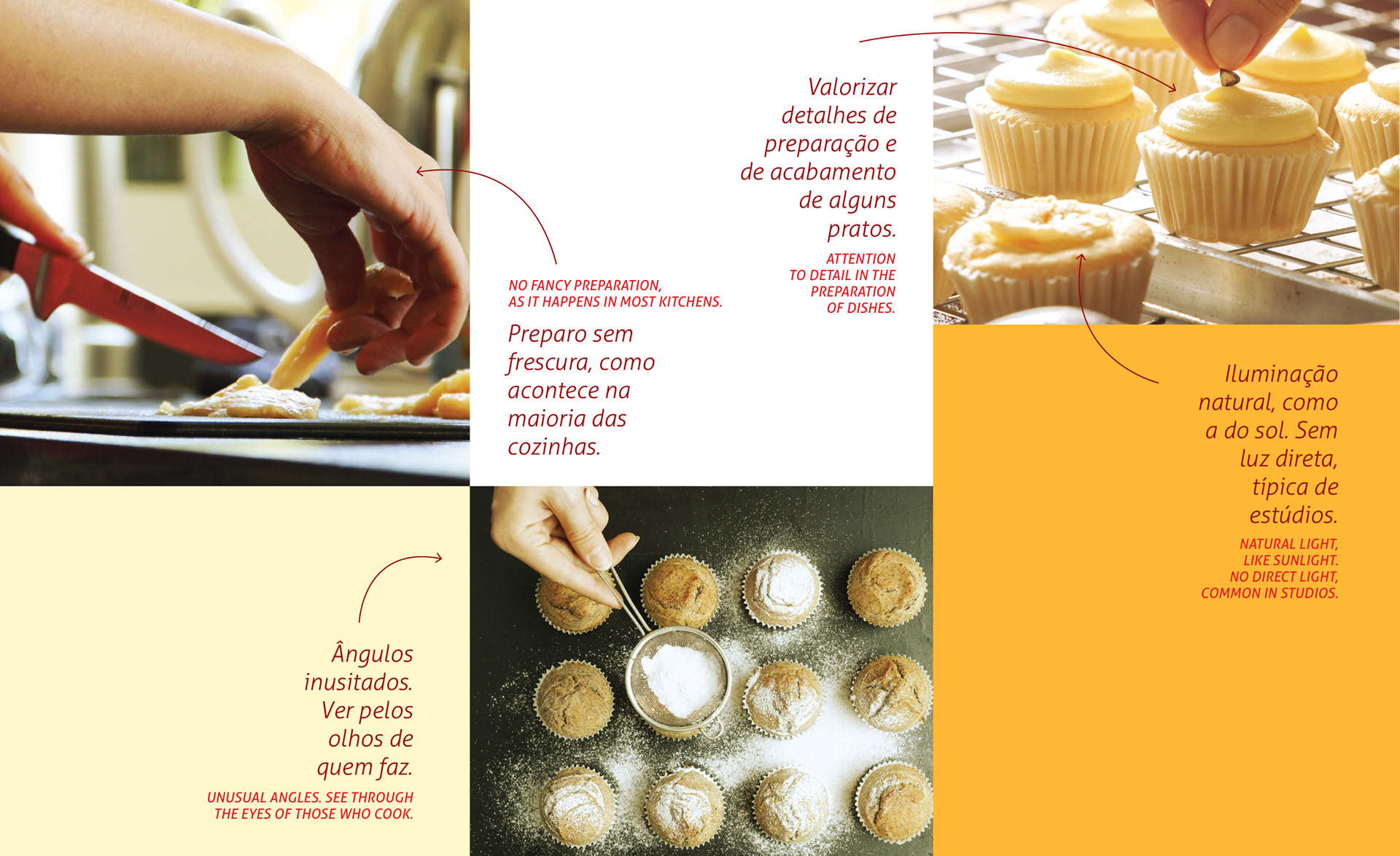 Valorizar detalhes de preparação e de acabamento de alguns pratos.

ATTENTION TO DETAIL IN THE PREPARATION OF DISHES.

NO FANCY PREPARATION, AS IT HAPPENS IN MOST KITCHENS.

Preparo sem frescura, como acontece na maioria das cozinhas.

Iluminação natural, como a do sol. Sem luz direta, típica de estúdios.

NATURAL LIGHT, LIKE SUNLIGHT. NO DIRECT LIGHT, COMMON IN STUDIOS.

Ângulos inusitados. Ver pelos olhos de quem faz.

UNUSUAL ANGLES. SEE THROUGH THE EYES OF THOSE WHO COOK.