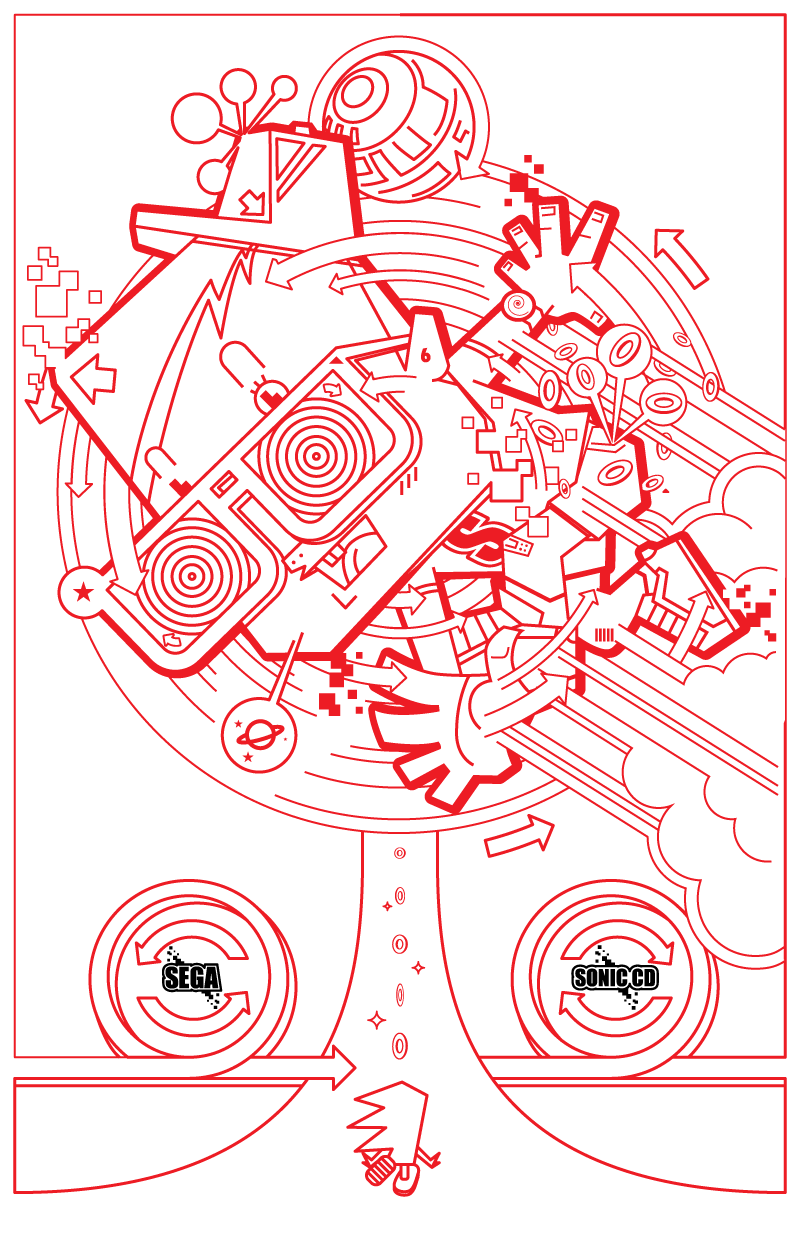 6

SEGA

SONIC CD