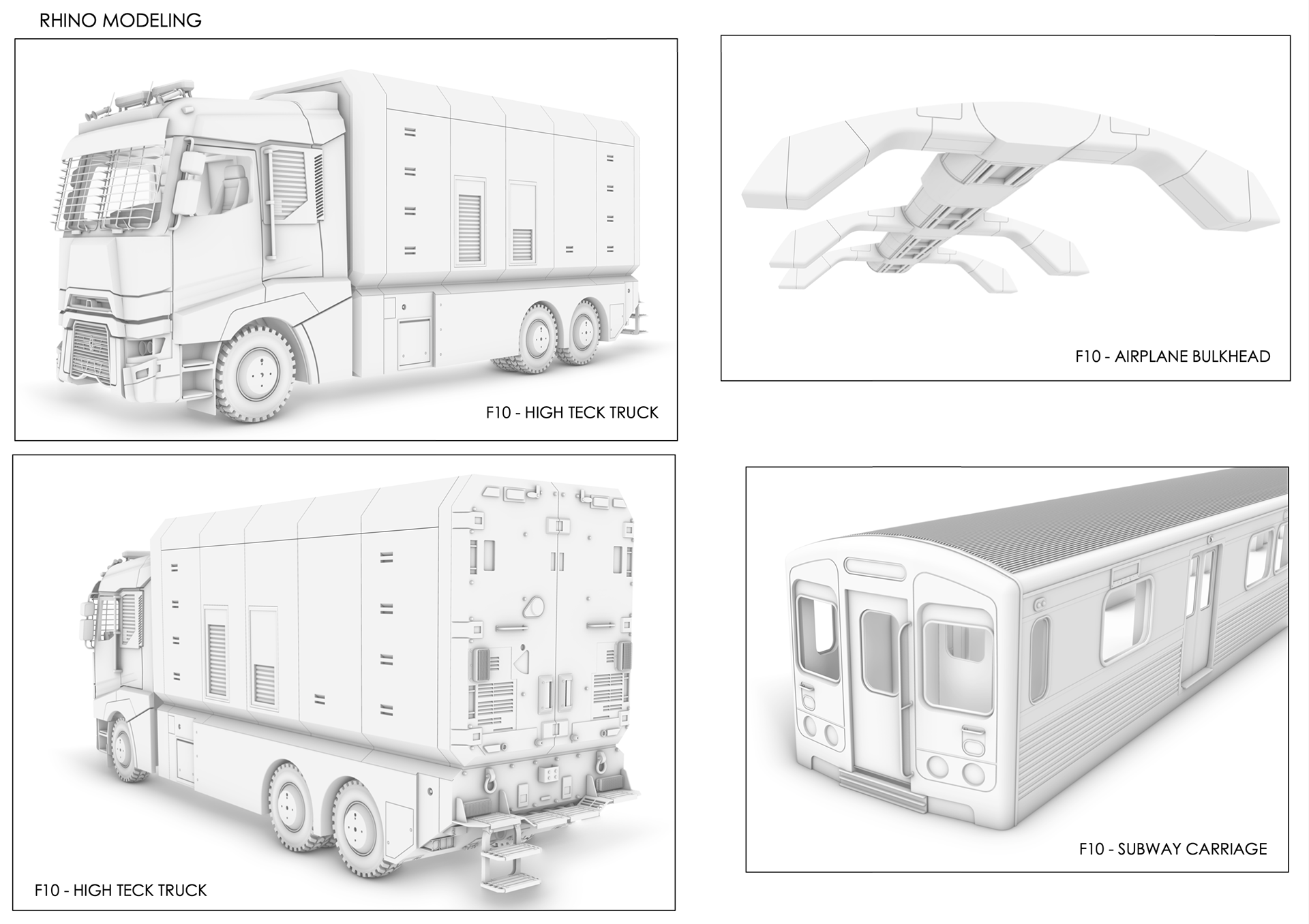 RHINO MODELING

F10 - HIGH TECK TRUCK

F10 - AIRPLANE BULKHEAD

F10 - HIGH TECK TRUCK

F10 - SUBWAY CARRIAGE