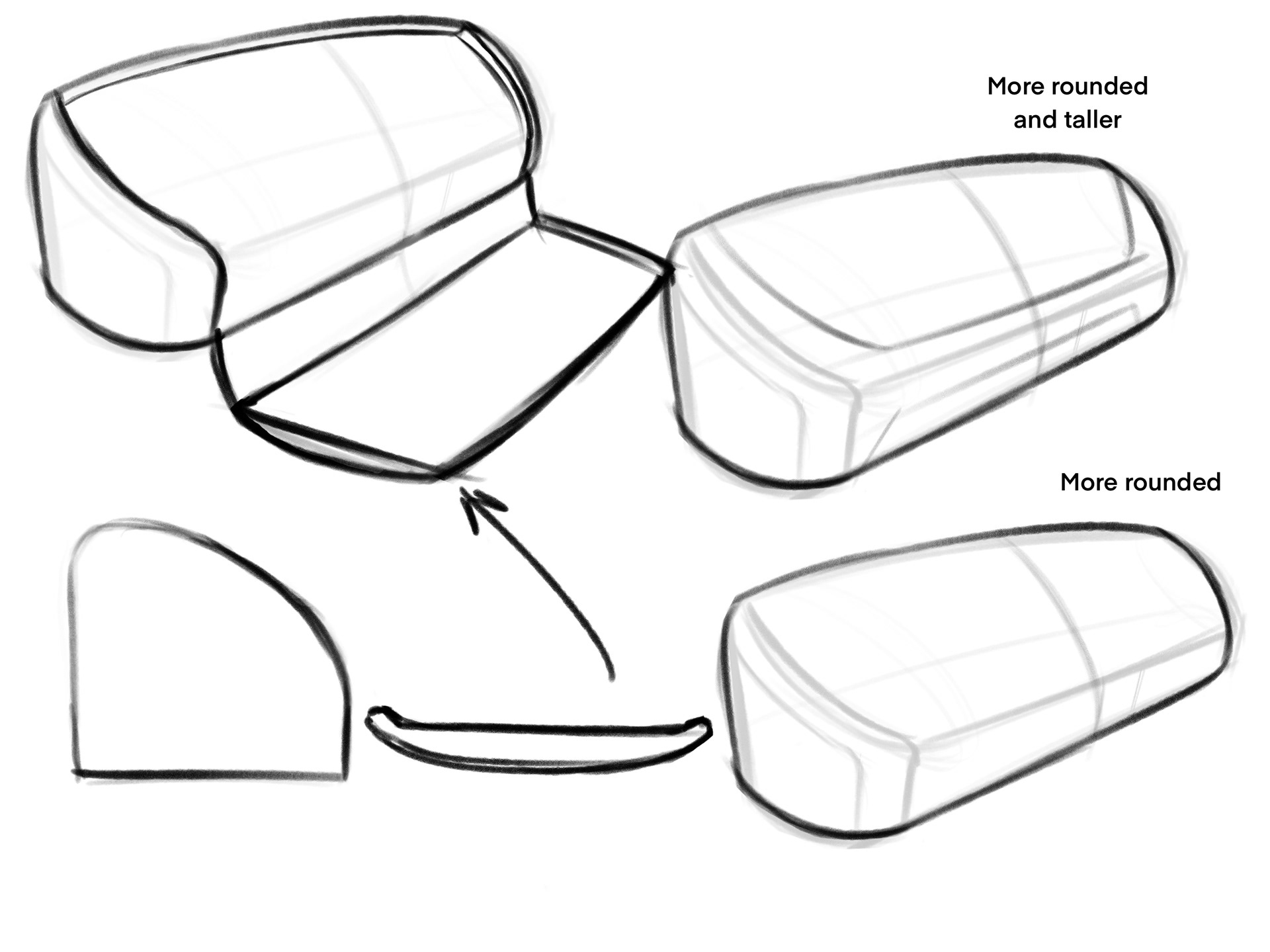 More rounded and taller

More rounded