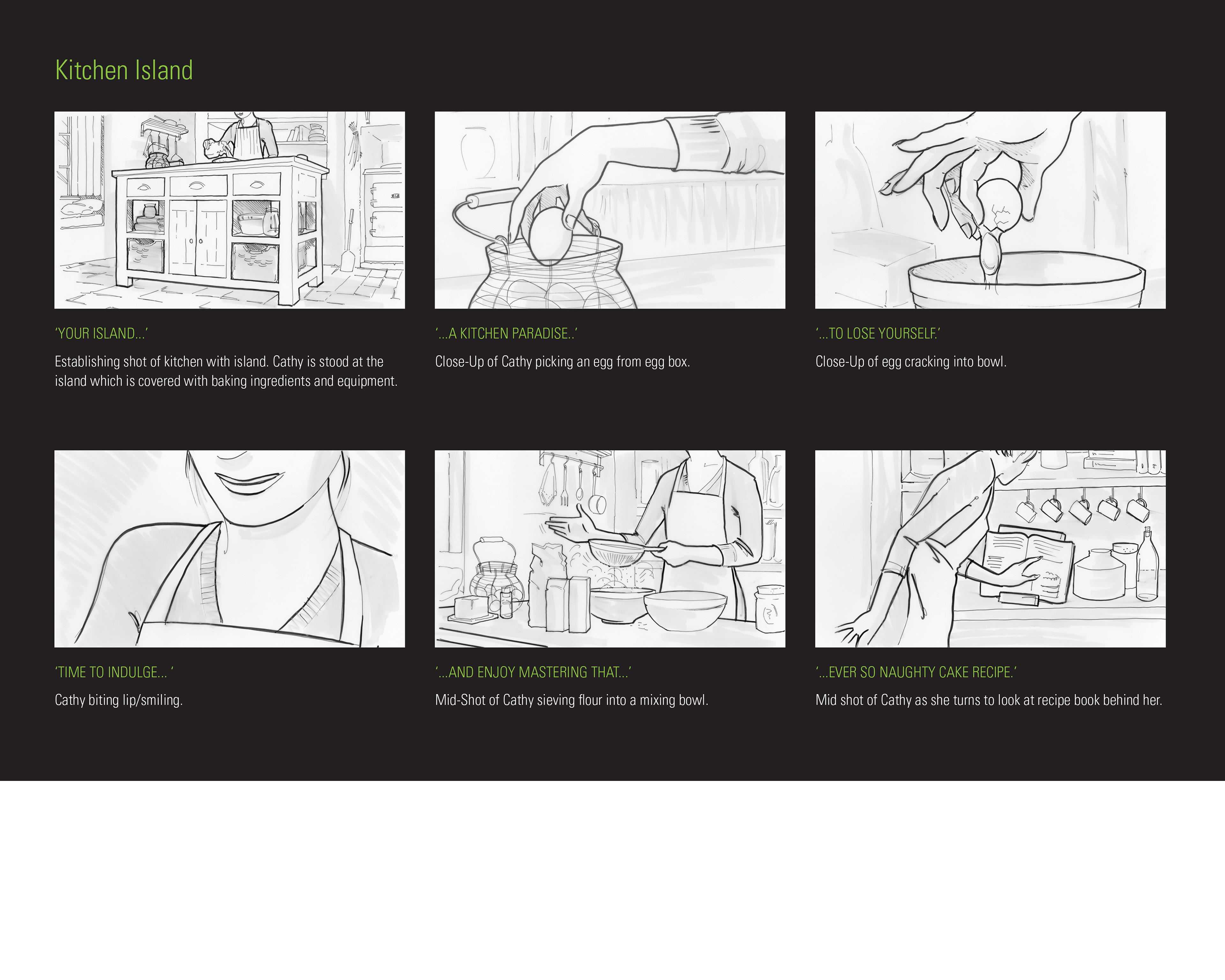 Kitchen Island

'YOUR ISLAND...'

Establishing shot of kitchen with island. Cathy is stood at the island which is covered with baking ingredients and equipment.

'...A KITCHEN PARADISE..'

Close-Up of Cathy picking an egg from egg box.

'...TO LOSE YOURSELF.'

Close-Up of egg cracking into bowl.

'TIME TO INDULGE... '

Cathy biting lip/smiling.

'...AND ENJOY MASTERING THAT...'

Mid-Shot of Cathy sieving flour into a mixing bowl.

'...EVER SO NAUGHTY CAKE RECIPE.'

Mid shot of Cathy as she turns to look at recipe book behind her.