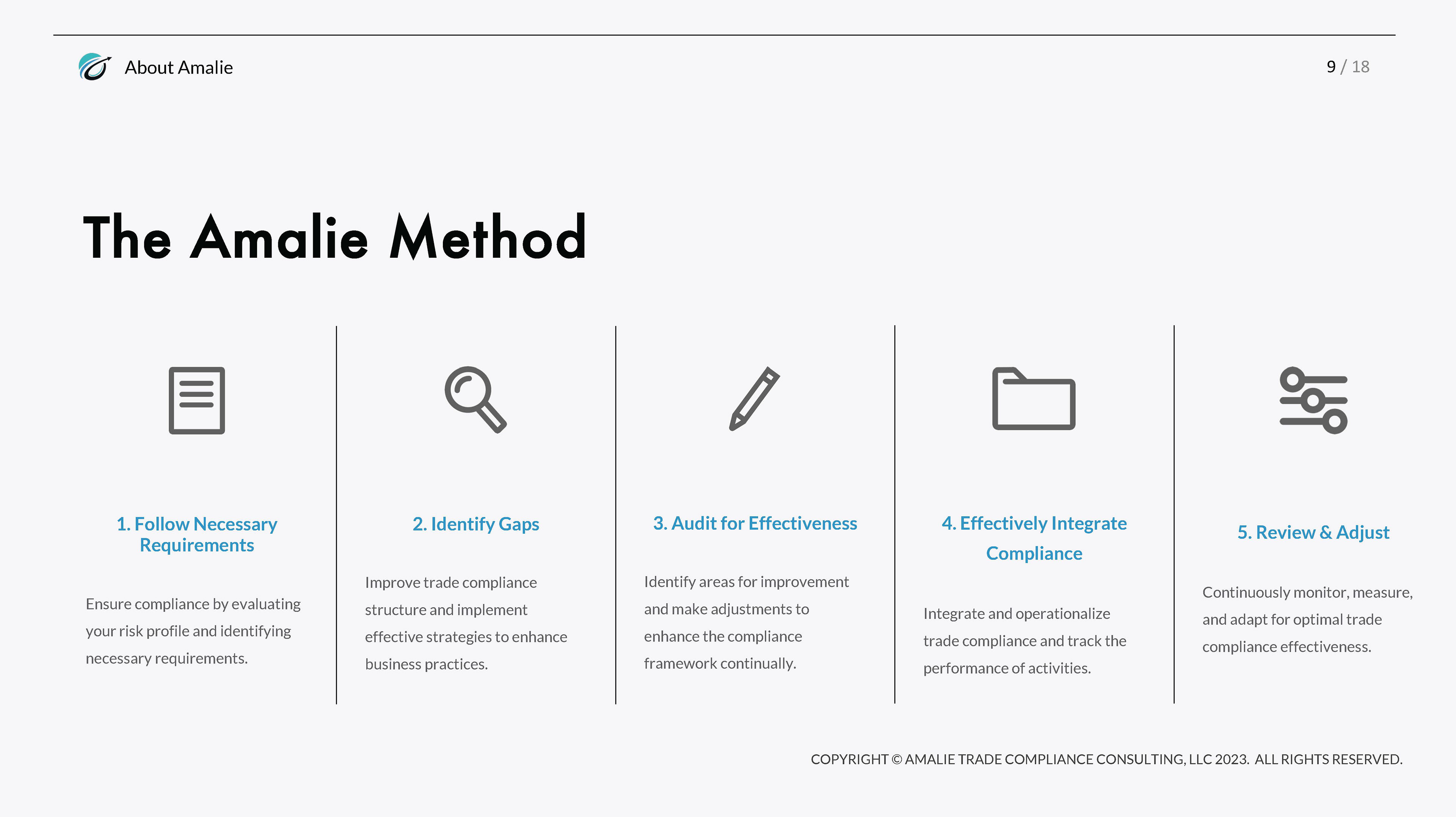 About Amalie

9 / 18

The Amalie Method

1. Follow Necessary Requirements

Ensure compliance by evaluating your risk profile and identifying necessary requirements.

2. Identify Gaps

Improve trade compliance structure and implement effective strategies to enhance business practices.

3. Audit for Effectiveness

Identify areas for improvement and make adjustments to enhance the compliance framework continually.

4. Effectively Integrate Compliance

Integrate and operationalize trade compliance and track the performance of activities.

5. Review & Adjust

Continuously monitor, measure, and adapt for optimal trade compliance effectiveness.

COPYRIGHT © AMALIE TRADE COMPLIANCE CONSULTING, LLC 2023. ALL RIGHTS RESERVED.