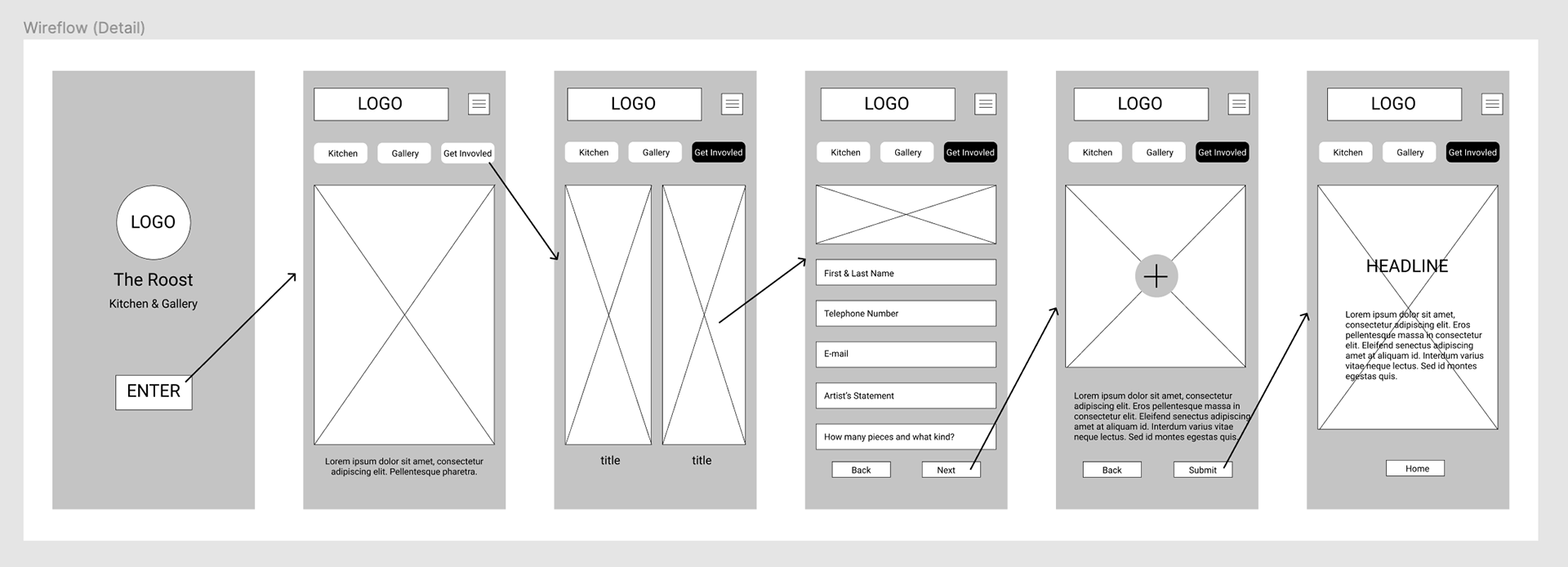 Wireflow (Detail)

LOGO

The Roost

Kitchen & Gallery

ENTER

LOGO

Kitchen Gallery Get Invovled

Lorem ipsum dolor sit amet, consectetur adipiscing elit. Pellentesque pharetra.

LOGO

Kitchen Gallery Get Invovled

title title

LOGO

Kitchen Gallery Get Invovled

First & Last Name

Telephone Number

E-mail

Artist's Statement

How many pieces and what kind?

Back Next

LOGO

Kitchen Gallery Get Invovled

Lorem ipsum dolor sit amet, consectetur adipiscing elit. Eros pellentesque massa in consectetur elit. Eleifend senectus adipiscing amet at aliquam id. Interdum varius vitae neque lectus. Sed id montes egestas quis.

Back Submit

LOGO

Kitchen Gallery Get Invovled

HEADLINE

Lorem ipsum dolor sit amet, consectetur adipiscing elit. Eros pellentesque massa in consectetur elit. Eleifend senectus adipiscing amet at aliquam id. Interdum varius vitae neque lectus. Sed id montes egestas quis.

Home