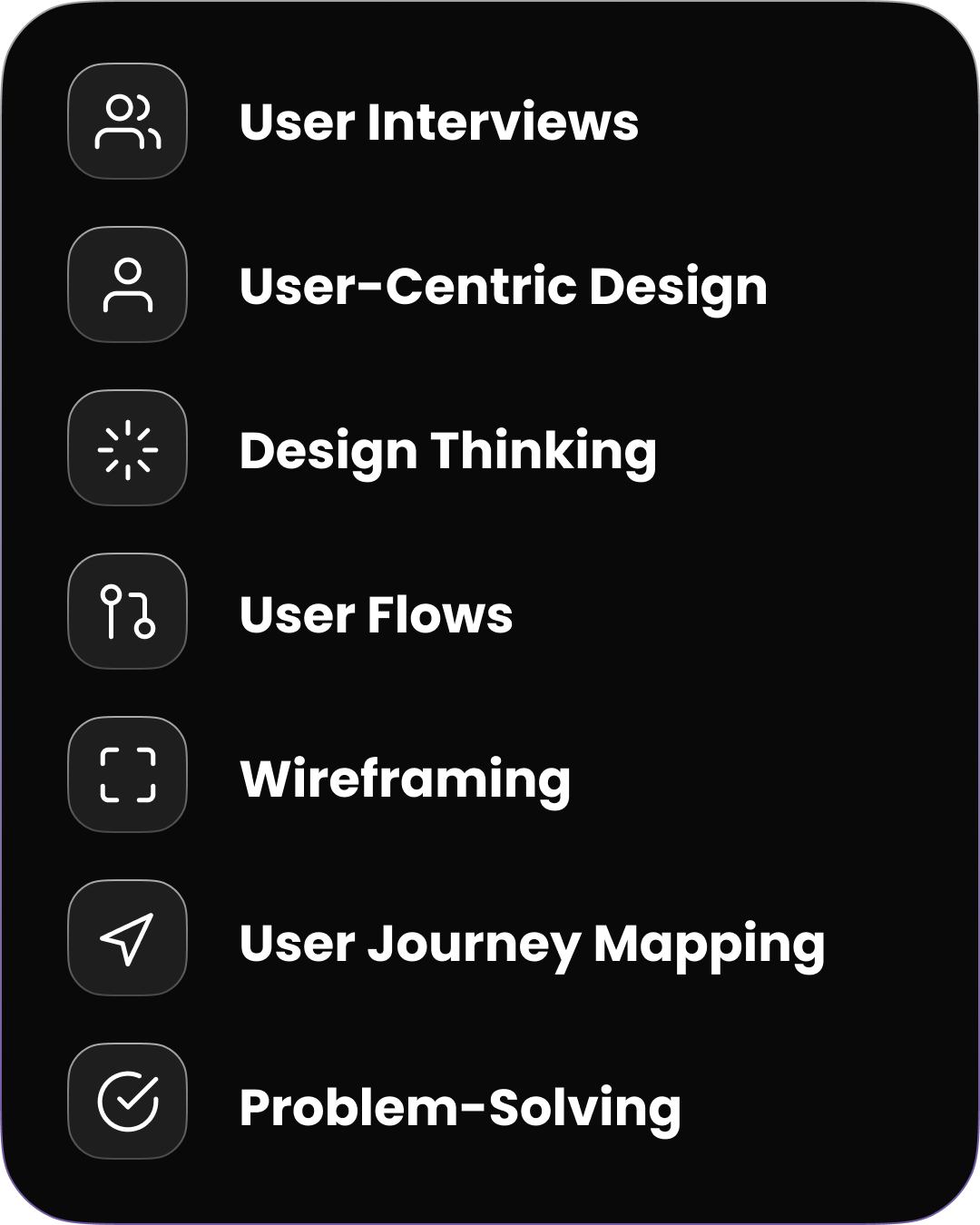 User Interviews

User-Centric Design

Design Thinking

User Flows

Wireframing

User Journey Mapping

Problem-Solving