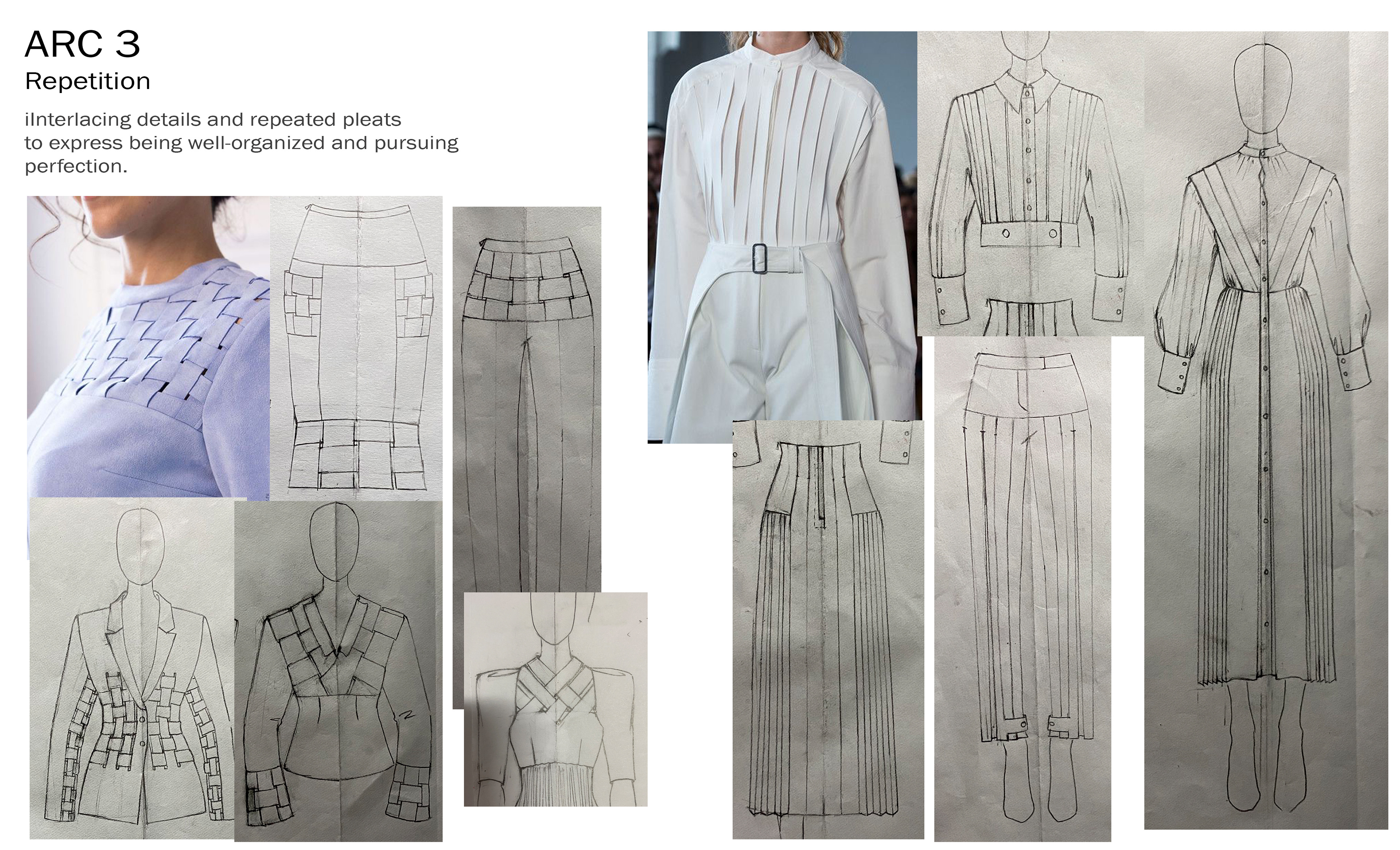 ARC 3
Repetition

iInterlacing details and repeated pleats to express being well-organized and pursuing perfection.