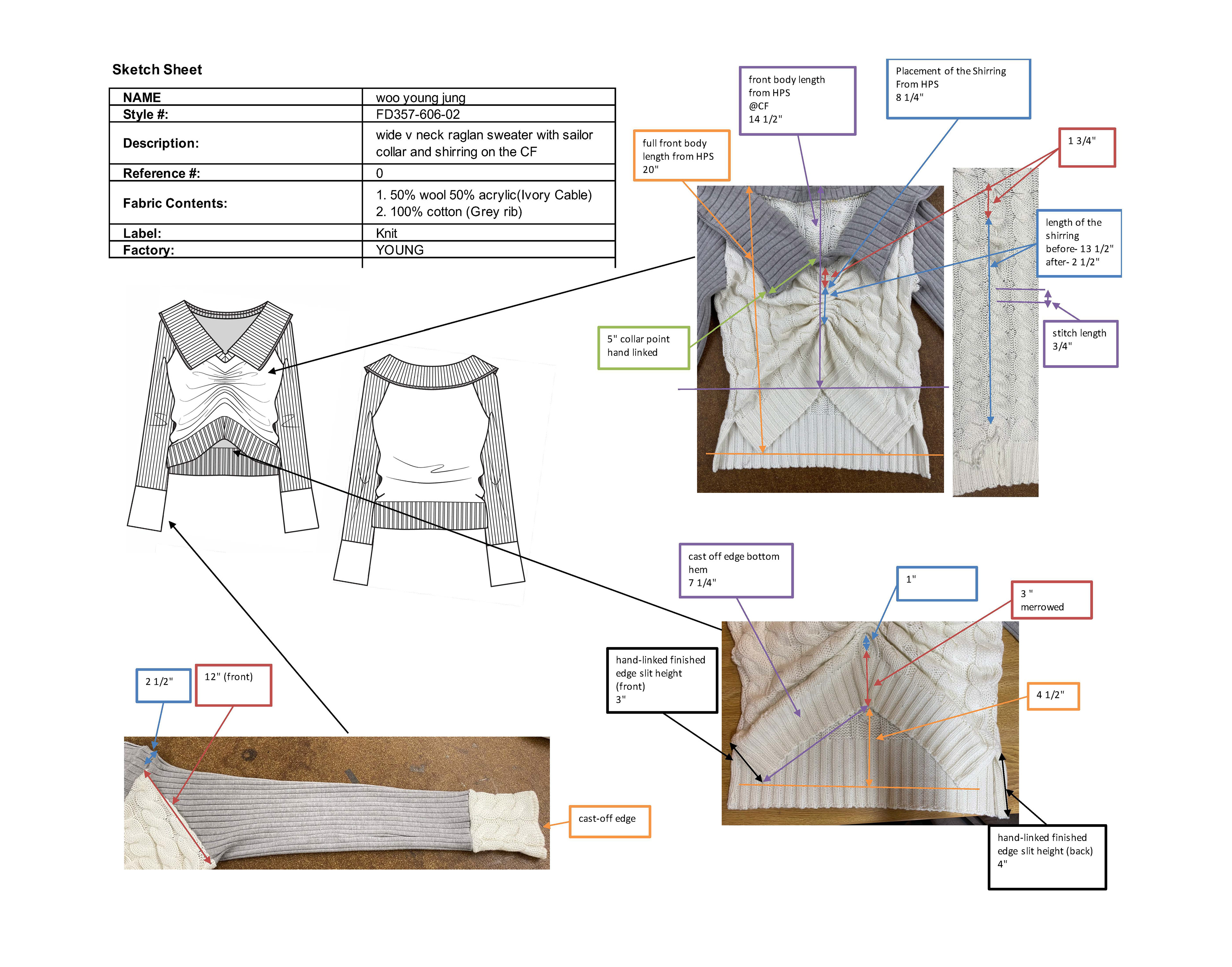 Sketch Sheet

| NAME | woo young jung |
|---|---|
| Style #: | FD357-606-02 |
| Description: | wide v neck raglan sweater with sailor collar and shirring on the CF |
| Reference #: | 0 |
| Fabric Contents: | 1. 50% wool 50% acrylic(Ivory Cable) 2. 100% cotton (Grey rib) |
| Label: | Knit |
| Factory: | YOUNG |

front body length from HPS @CF 14 1/2"

Placement of the Shirring From HPS 8 1/4"

full front body length from HPS 20"

1 3/4"

length of the shirring before- 13 1/2" after- 2 1/2"

5" collar point hand linked

stitch length 3/4"

cast off edge bottom hem 7 1/4"

1"

3 " merrowed

hand-linked finished edge slit height (front) 3"

4 1/2"

2 1/2"

12" (front)

cast-off edge

hand-linked finished edge slit height (back) 4"