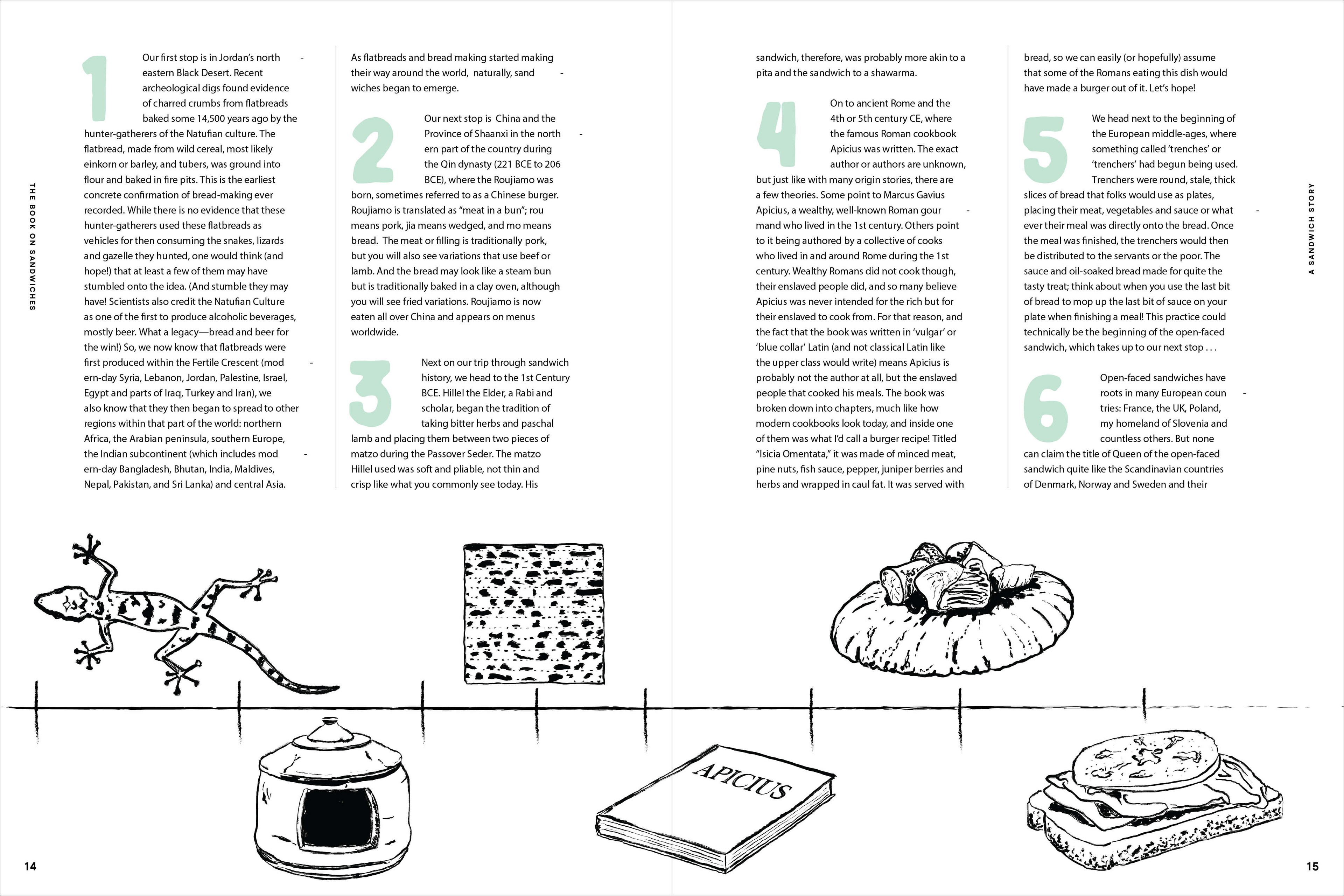 THE BOOK ON SANDWICHES

1 Our first stop is in Jordan's northeastern Black Desert. Recent archeological digs found evidence of charred crumbs from flatbreads baked some 14,500 years ago by the hunter-gatherers of the Natufian culture. The flatbread, made from wild cereal, most likely einkorn or barley, and tubers, was ground into flour and baked in fire pits. This is the earliest concrete confirmation of bread-making ever recorded. While there is no evidence that these hunter-gatherers used these flatbreads as vehicles for then consuming the snakes, lizards and gazelle they hunted, one would think (and hope!) that at least a few of them may have stumbled onto the idea. (And stumble they may have! Scientists also credit the Natufian Culture as one of the first to produce alcoholic beverages, mostly beer. What a legacy—bread and beer for the win!) So, we now know that flatbreads were first produced within the Fertile Crescent (modern-day Syria, Lebanon, Jordan, Palestine, Israel, Egypt and parts of Iraq, Turkey and Iran), we also know that they then began to spread to other regions within that part of the world: northern Africa, the Arabian peninsula, southern Europe, the Indian subcontinent (which includes modern-day Bangladesh, Bhutan, India, Maldives, Nepal, Pakistan, and Sri Lanka) and central Asia.

As flatbreads and bread making started making their way around the world, naturally, sandwiches began to emerge.

2 Our next stop is China and the Province of Shaanxi in the northern part of the country during the Qin dynasty (221 BCE to 206 BCE), where the Roujiamo was born, sometimes referred to as a Chinese burger. Roujiamo is translated as "meat in a bun"; rou means pork, jia means wedged, and mo means bread. The meat or filling is traditionally pork, but you will also see variations that use beef or lamb. And the bread may look like a steam bun but is traditionally baked in a clay oven, although you will see fried variations. Roujiamo is now eaten all over China and appears on menus worldwide.

3 Next on our trip through sandwich history, we head to the 1st Century BCE. Hillel the Elder, a Rabi and scholar, began the tradition of taking bitter herbs and paschal lamb and placing them between two pieces of matzo during the Passover Seder. The matzo Hillel used was soft and pliable, not thin and crisp like what you commonly see today. His sandwich, therefore, was probably more akin to a pita and the sandwich to a shawarma.

4 On to ancient Rome and the 4th or 5th century CE, where the famous Roman cookbook Apicius was written. The exact author or authors are unknown, but just like with many origin stories, there are a few theories. Some point to Marcus Gavius Apicius, a wealthy, well-known Roman gourmand who lived in the 1st century. Others point to it being authored by a collective of cooks who lived in and around Rome during the 1st century. Wealthy Romans did not cook though, their enslaved people did, and so many believe Apicius was never intended for the rich but for their enslaved to cook from. For that reason, and the fact that the book was written in 'vulgar' or 'blue collar' Latin (and not classical Latin like the upper class would write) means Apicius is probably not the author at all, but the enslaved people that cooked his meals. The book was broken down into chapters, much like how modern cookbooks look today, and inside one of them was what I'd call a burger recipe! Titled "Isicia Omentata," it was made of minced meat, pine nuts, fish sauce, pepper, juniper berries and herbs and wrapped in caul fat. It was served with bread, so we can easily (or hopefully) assume that some of the Romans eating this dish would have made a burger out of it. Let's hope!

5 We head next to the beginning of the European middle-ages, where something called 'trenches' or 'trenchers' had begun being used. Trenchers were round, stale, thick slices of bread that folks would use as plates, placing their meat, vegetables and sauce or whatever their meal was directly onto the bread. Once the meal was finished, the trenchers would then be distributed to the servants or the poor. The sauce and oil-soaked bread made for quite the tasty treat; think about when you use the last bit of bread to mop up the last bit of sauce on your plate when finishing a meal! This practice could technically be the beginning of the open-faced sandwich, which takes up to our next stop . . .

6 Open-faced sandwiches have roots in many European countries: France, the UK, Poland, my homeland of Slovenia and countless others. But none can claim the title of Queen of the open-faced sandwich quite like the Scandinavian countries of Denmark, Norway and Sweden and their

A SANDWICH STORY

APICIUS

14

15