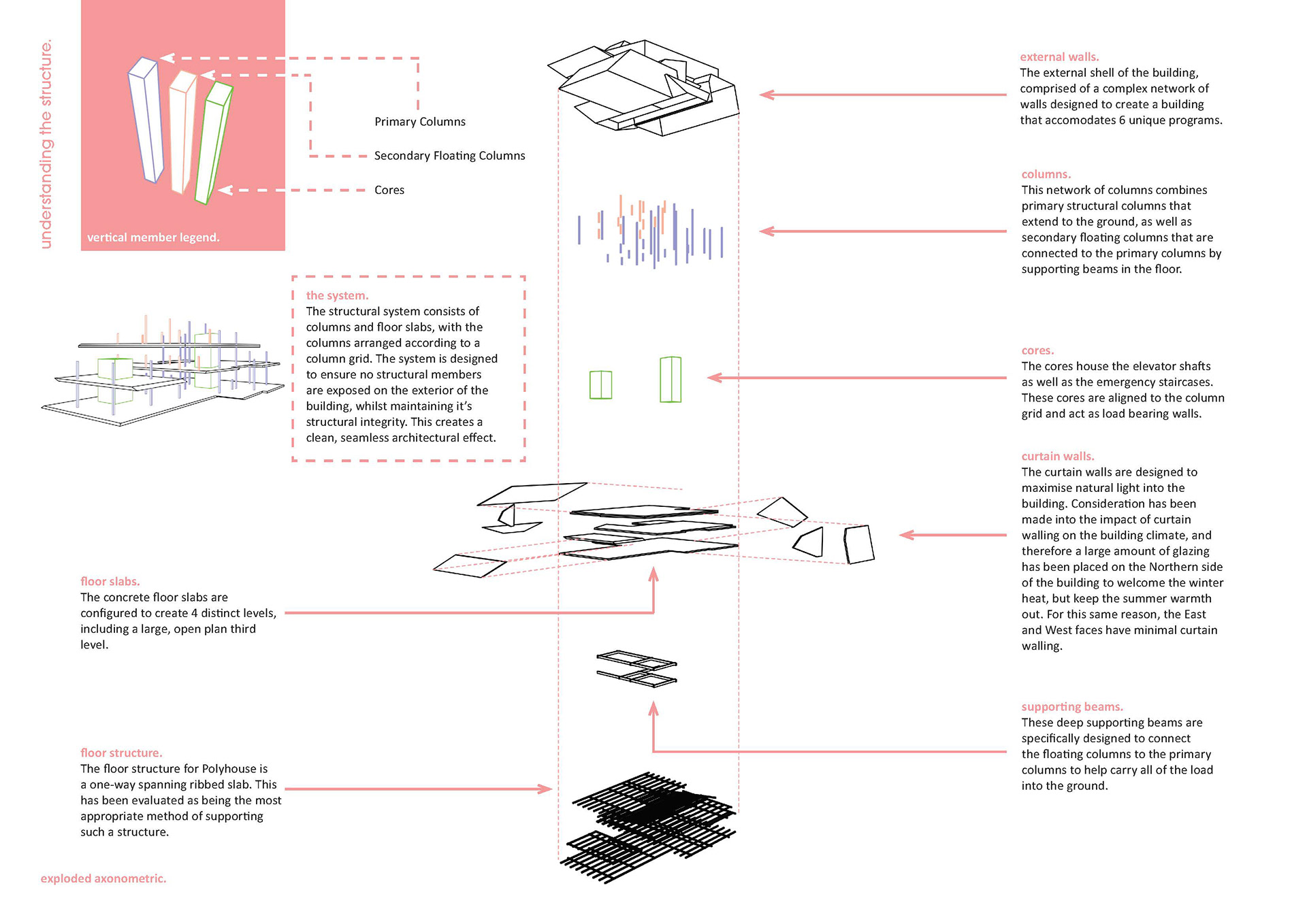 understanding the structure.

Primary Columns

Secondary Floating Columns

Cores

vertical member legend.

the system.
The structural system consists of columns and floor slabs, with the columns arranged according to a column grid. The system is designed to ensure no structural members are exposed on the exterior of the building, whilst maintaining it's structural integrity. This creates a clean, seamless architectural effect.

floor slabs.
The concrete floor slabs are configured to create 4 distinct levels, including a large, open plan third level.

floor structure.
The floor structure for Polyhouse is a one-way spanning ribbed slab. This has been evaluated as being the most appropriate method of supporting such a structure.

exploded axonometric.

external walls.
The external shell of the building, comprised of a complex network of walls designed to create a building that accomodates 6 unique programs.

columns.
This network of columns combines primary structural columns that extend to the ground, as well as secondary floating columns that are connected to the primary columns by supporting beams in the floor.

cores.
The cores house the elevator shafts as well as the emergency staircases. These cores are aligned to the column grid and act as load bearing walls.

curtain walls.
The curtain walls are designed to maximise natural light into the building. Consideration has been made into the impact of curtain walling on the building climate, and therefore a large amount of glazing has been placed on the Northern side of the building to welcome the winter heat, but keep the summer warmth out. For this same reason, the East and West faces have minimal curtain walling.

supporting beams.
These deep supporting beams are specifically designed to connect the floating columns to the primary columns to help carry all of the load into the ground.