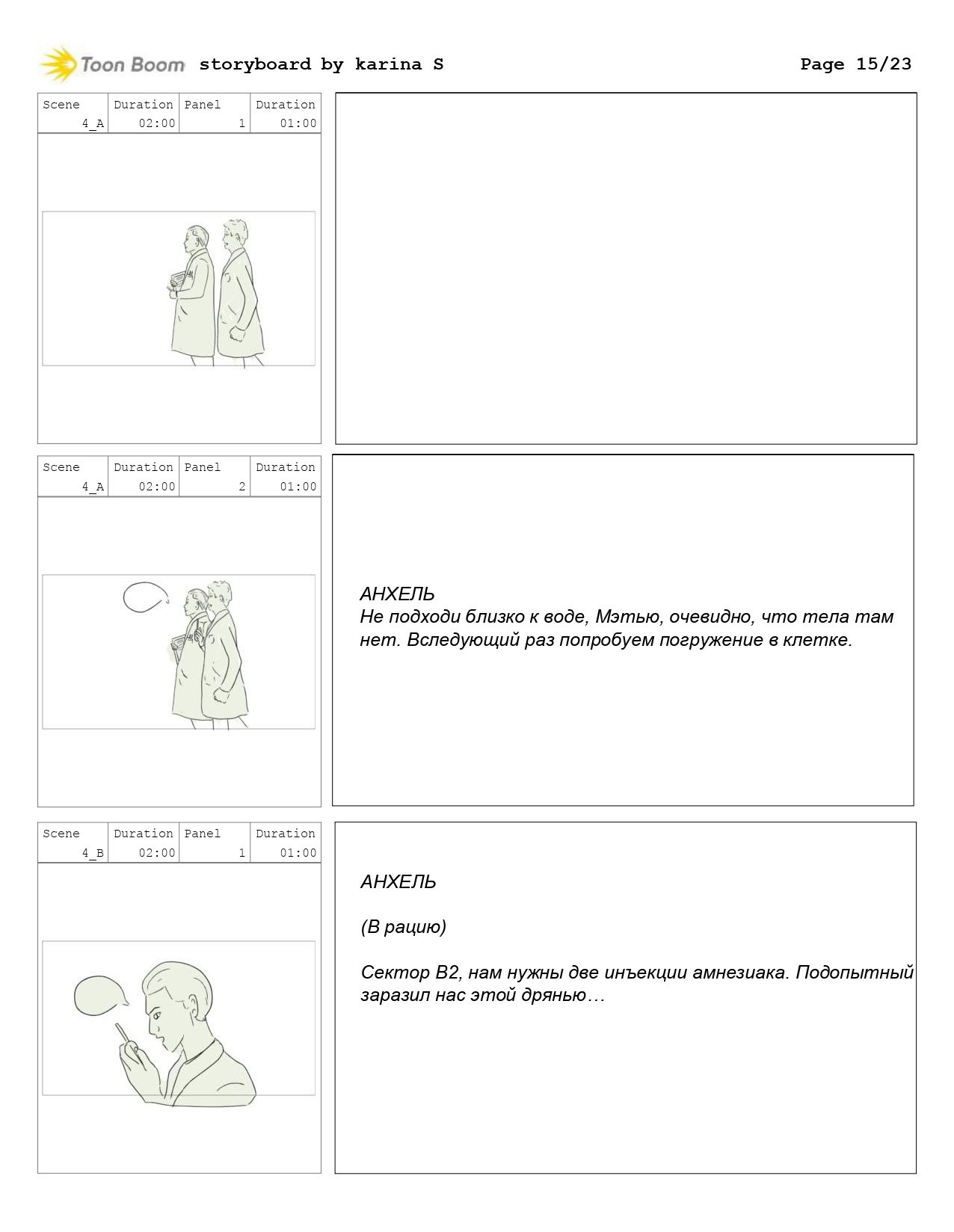 Toon Boom storyboard by karina S Page 15/23

| Scene | Duration | Panel | Duration |
|---|---|---|---|
| 4_A | 02:00 | 1 | 01:00 |

| Scene | Duration | Panel | Duration |
|---|---|---|---|
| 4_A | 02:00 | 2 | 01:00 |

АНХЕЛЬ
Не подходи близко к воде, Мэтью, очевидно, что тела там нет. Вследующий раз попробуем погружение в клетке.

| Scene | Duration | Panel | Duration |
|---|---|---|---|
| 4_B | 02:00 | 1 | 01:00 |

АНХЕЛЬ

(В рацию)

Сектор В2, нам нужны две инъекции амнезиака. Подопытный заразил нас этой дрянью…