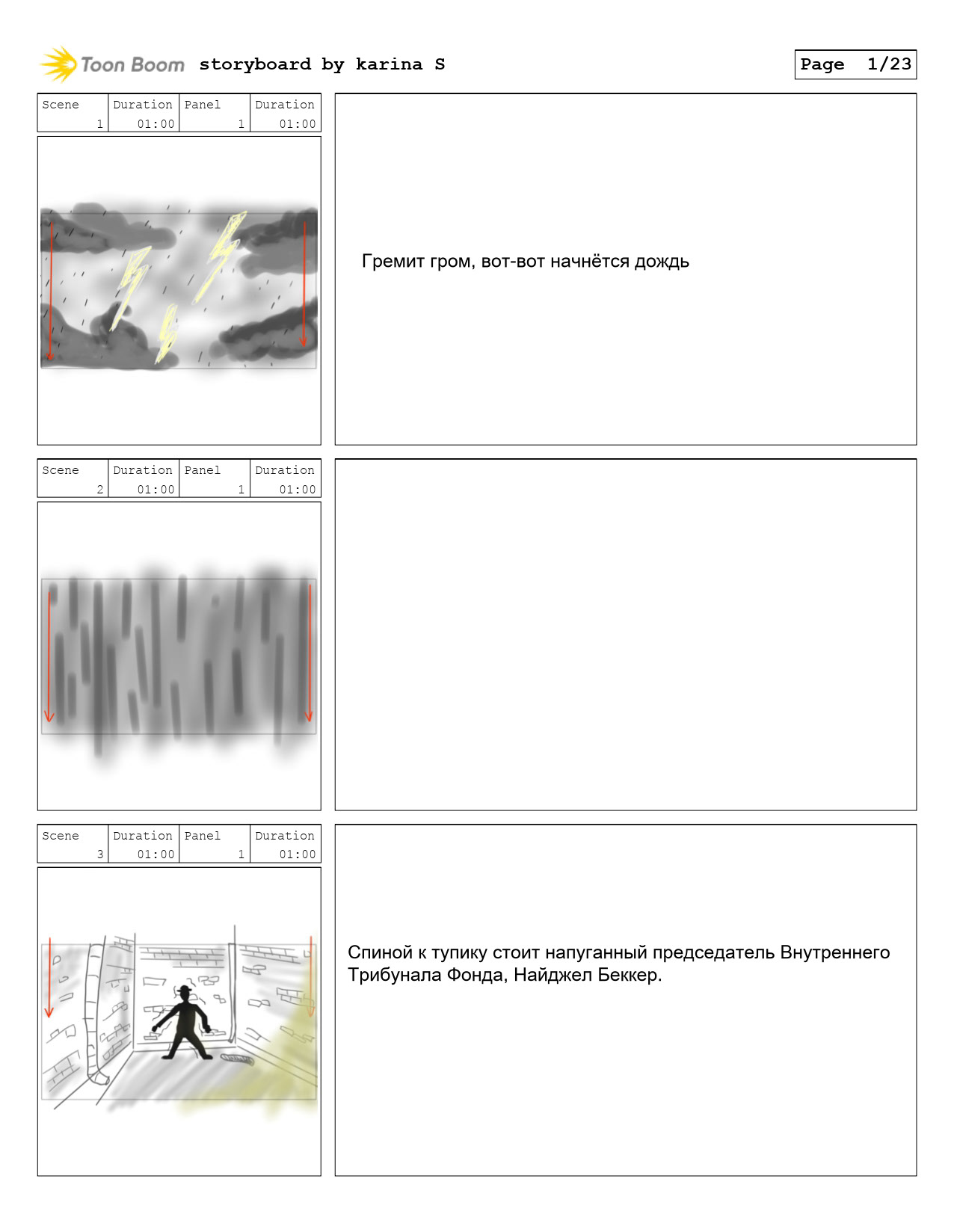 Toon Boom storyboard by karina S

Page 1/23

| Scene | Duration | Panel | Duration |
|---|---|---|---|
| 1 | 01:00 | 1 | 01:00 |

Гремит гром, вот-вот начнётся дождь

| Scene | Duration | Panel | Duration |
|---|---|---|---|
| 2 | 01:00 | 1 | 01:00 |

| Scene | Duration | Panel | Duration |
|---|---|---|---|
| 3 | 01:00 | 1 | 01:00 |

Спиной к тупику стоит напуганный председатель Внутреннего Трибунала Фонда, Найджел Беккер.