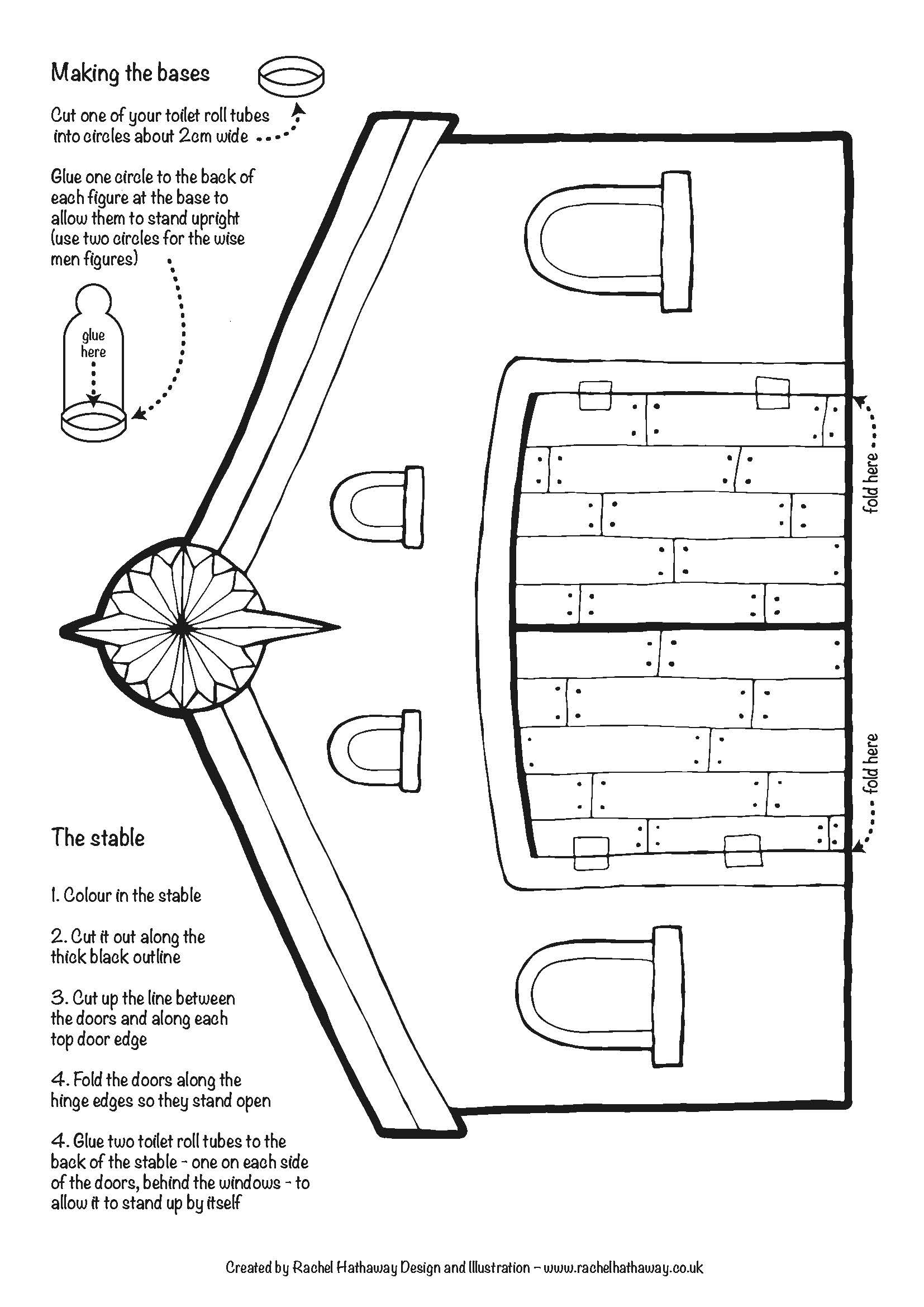 Making the bases

Cut one of your toilet roll tubes into circles about 2cm wide

Glue one circle to the back of each figure at the base to allow them to stand upright (use two circles for the wise men figures)

glue here

fold here

fold here

The stable

1. Colour in the stable

2. Cut it out along the thick black outline

3. Cut up the line between the doors and along each top door edge

4. Fold the doors along the hinge edges so they stand open

4. Glue two toilet roll tubes to the back of the stable - one on each side of the doors, behind the windows - to allow it to stand up by itself

Created by Rachel Hathaway Design and Illustration – www.rachelhathaway.co.uk