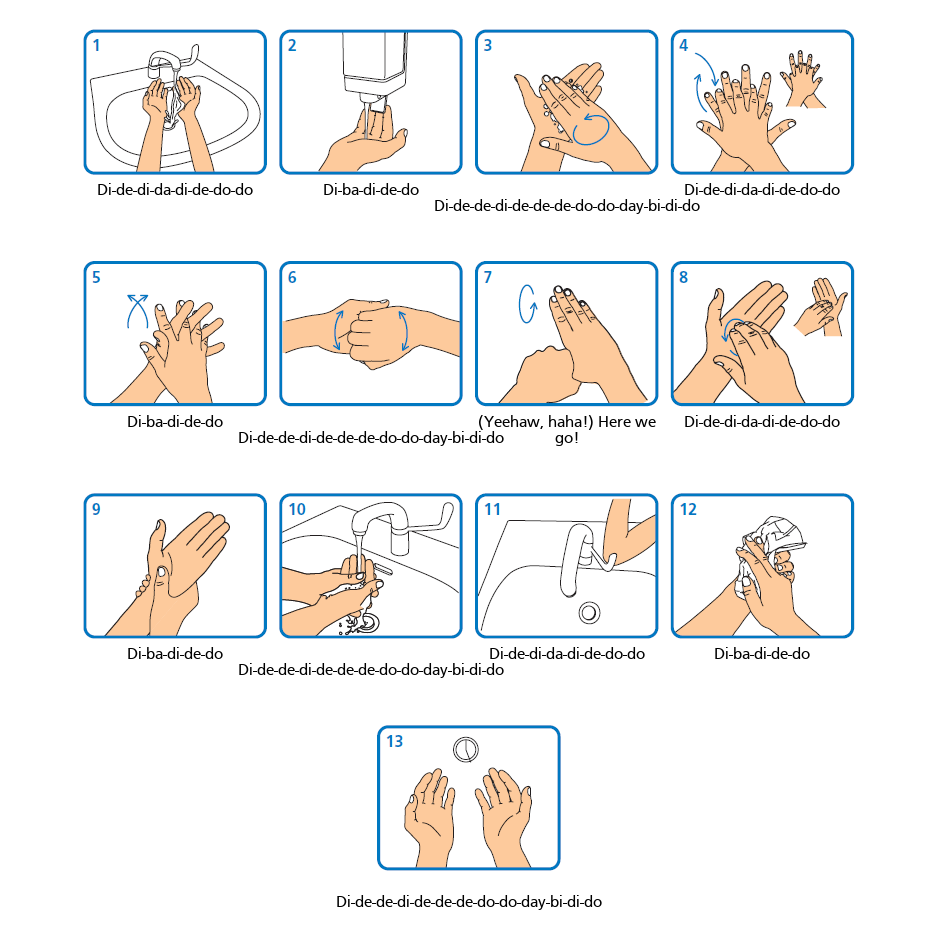 1

Di-de-di-da-di-de-do-do

2

Di-ba-di-de-do

3

Di-de-de-di-de-de-de-do-do-day-bi-di-do

4

Di-de-di-da-di-de-do-do

5

Di-ba-di-de-do

6

Di-de-de-di-de-de-de-do-do-day-bi-di-do

7

(Yeehaw, haha!) Here we go!

8

Di-de-di-da-di-de-do-do

9

Di-ba-di-de-do

10

Di-de-de-di-de-de-de-do-do-day-bi-di-do

11

Di-de-di-da-di-de-do-do

12

Di-ba-di-de-do

13

Di-de-de-di-de-de-de-do-do-day-bi-di-do