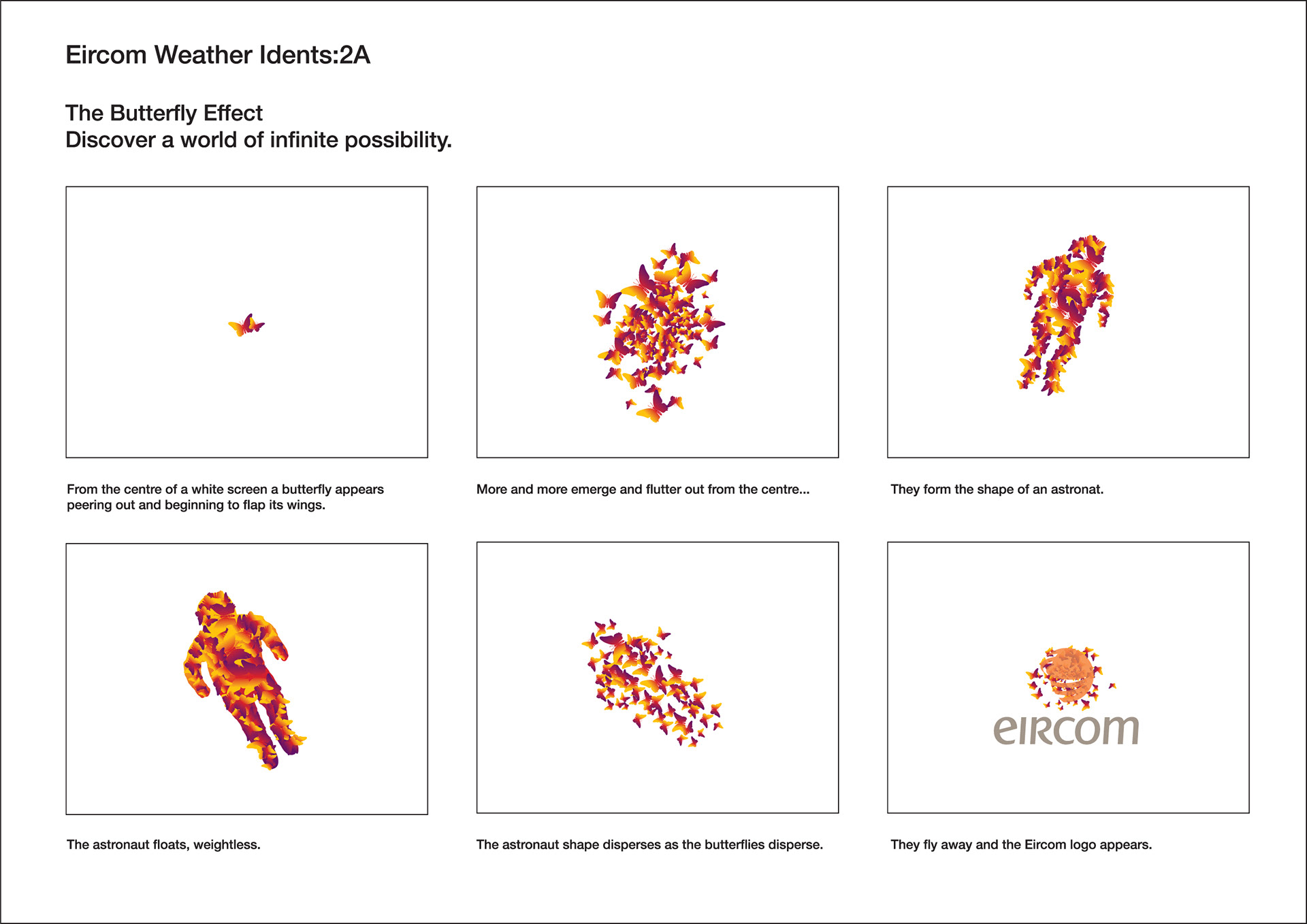 Eircom Weather Idents:2A

The Butterfly Effect
Discover a world of infinite possibility.

From the centre of a white screen a butterfly appears peering out and beginning to flap its wings.

More and more emerge and flutter out from the centre...

They form the shape of an astronat.

The astronaut floats, weightless.

The astronaut shape disperses as the butterflies disperse.

eircom

They fly away and the Eircom logo appears.