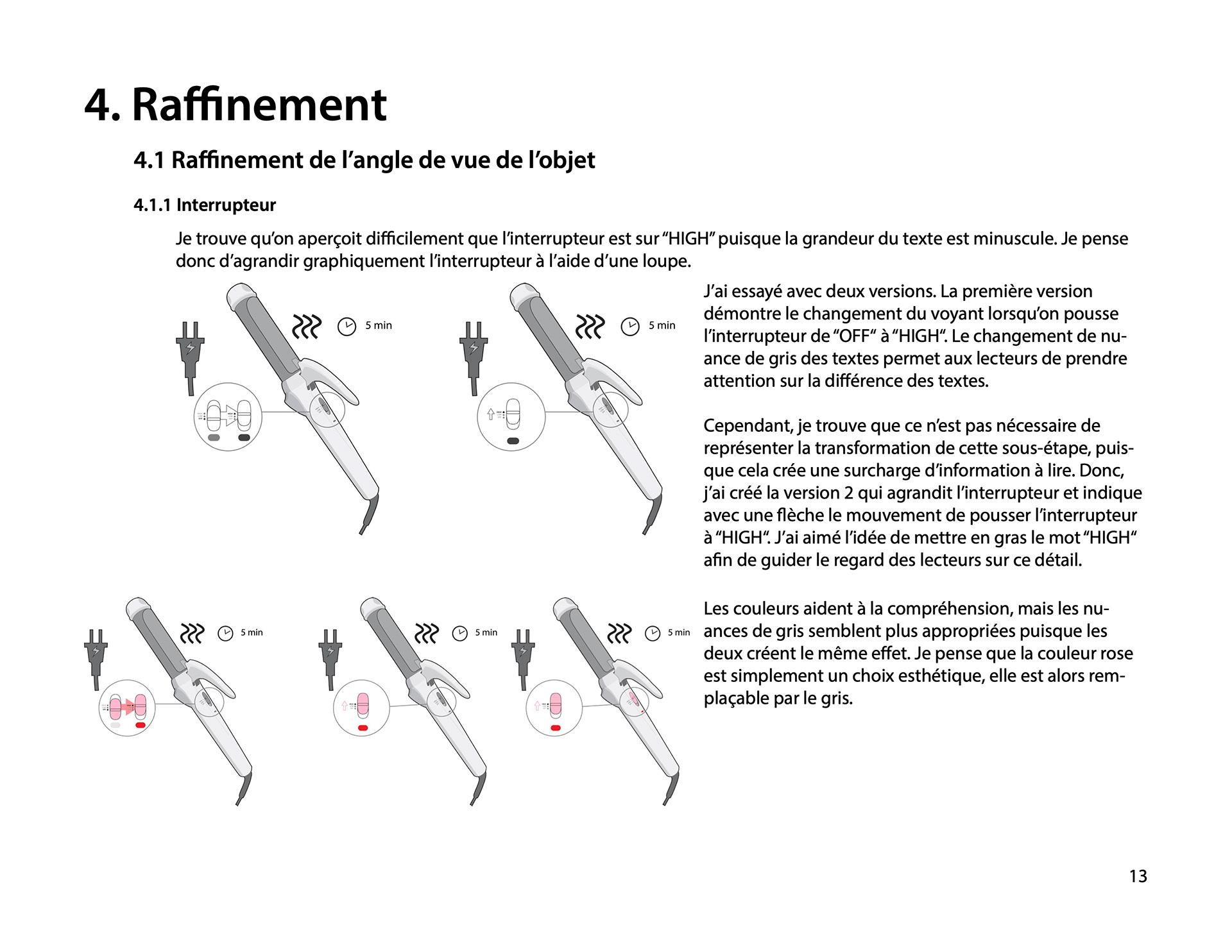 4. Raffinement

4.1 Raffinement de l’angle de vue de l’objet

4.1.1 Interrupteur

Je trouve qu’on aperçoit difficilement que l’interrupteur est sur “HIGH” puisque la grandeur du texte est minuscule. Je pense donc d’agrandir graphiquement l’interrupteur à l’aide d’une loupe.

5 min

5 min

J’ai essayé avec deux versions. La première version démontre le changement du voyant lorsqu’on pousse l’interrupteur de “OFF“ à “HIGH“. Le changement de nuance de gris des textes permet aux lecteurs de prendre attention sur la différence des textes.

Cependant, je trouve que ce n’est pas nécessaire de représenter la transformation de cette sous-étape, puisque cela crée une surcharge d’information à lire. Donc, j’ai créé la version 2 qui agrandit l’interrupteur et indique avec une flèche le mouvement de pousser l’interrupteur à “HIGH“. J’ai aimé l’idée de mettre en gras le mot “HIGH“ afin de guider le regard des lecteurs sur ce détail.

5 min

5 min

5 min

Les couleurs aident à la compréhension, mais les nuances de gris semblent plus appropriées puisque les deux créent le même effet. Je pense que la couleur rose est simplement un choix esthétique, elle est alors remplaçable par le gris.

13