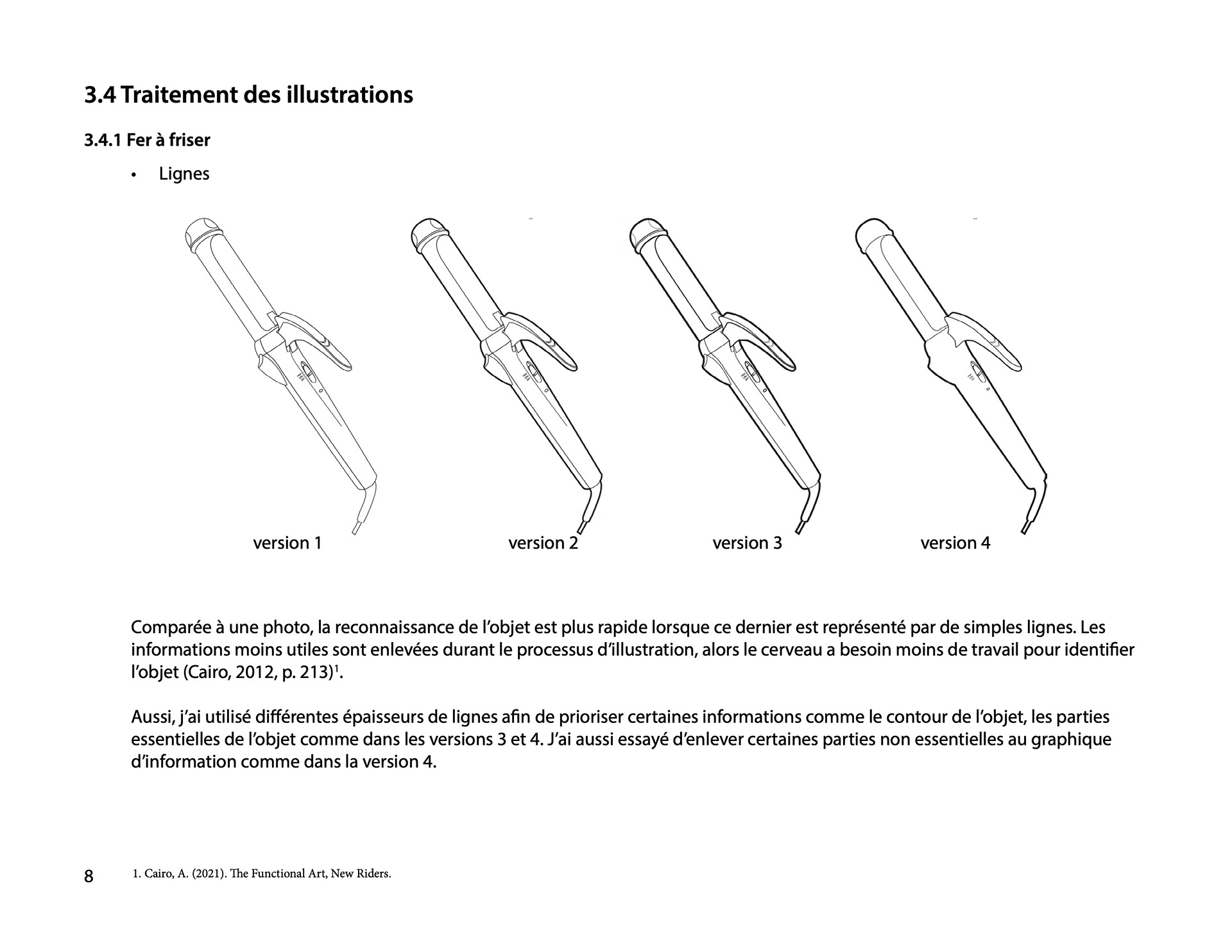 3.4 Traitement des illustrations

3.4.1 Fer à friser

• Lignes

version 1 version 2 version 3 version 4

Comparée à une photo, la reconnaissance de l'objet est plus rapide lorsque ce dernier est représenté par de simples lignes. Les informations moins utiles sont enlevées durant le processus d'illustration, alors le cerveau a besoin moins de travail pour identifier l'objet (Cairo, 2012, p. 213)$^1$.

Aussi, j'ai utilisé différentes épaisseurs de lignes afin de prioriser certaines informations comme le contour de l'objet, les parties essentielles de l'objet comme dans les versions 3 et 4. J'ai aussi essayé d'enlever certaines parties non essentielles au graphique d'information comme dans la version 4.

8 1. Cairo, A. (2021). The Functional Art, New Riders.