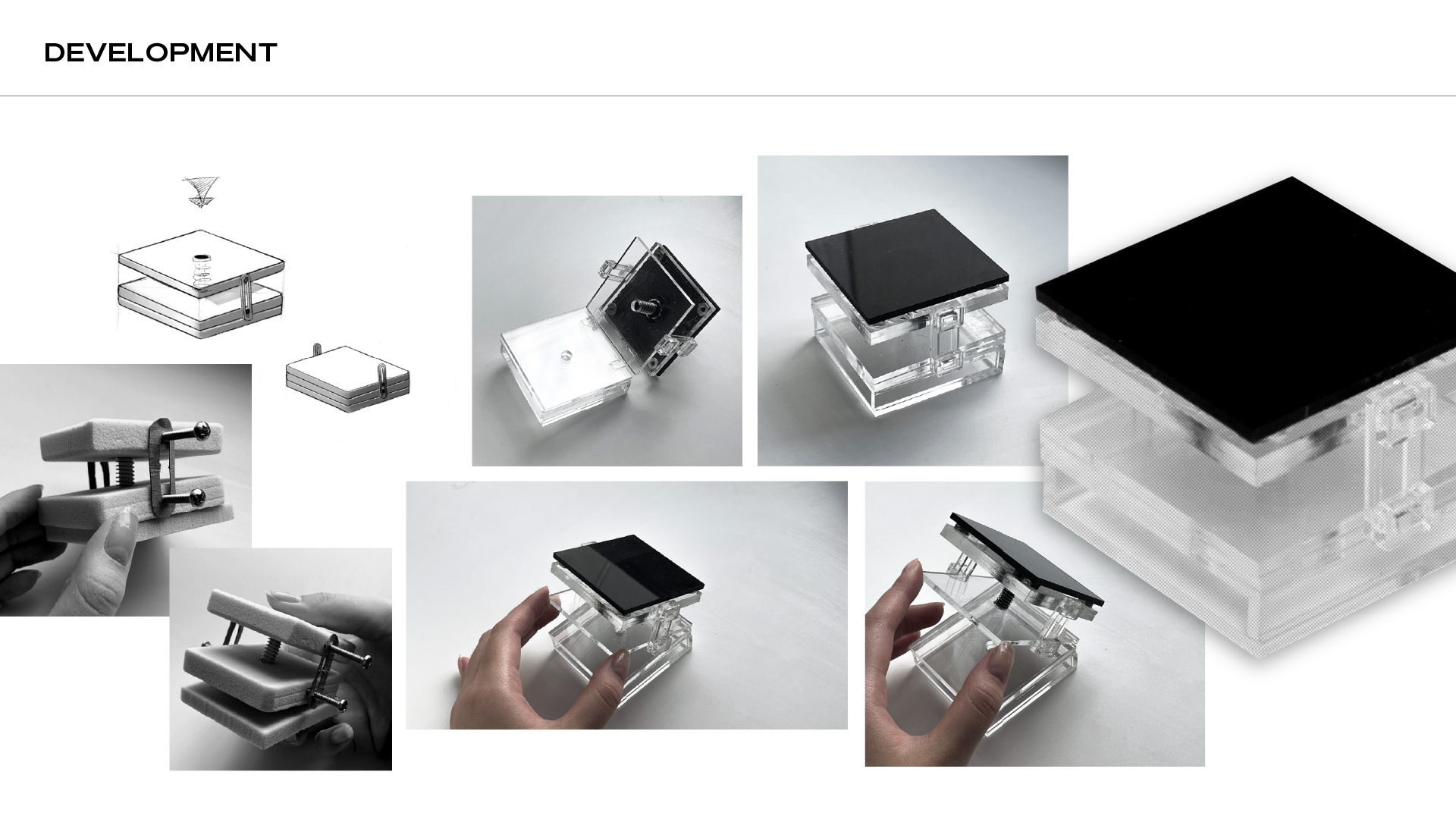 DEVELOPMENT