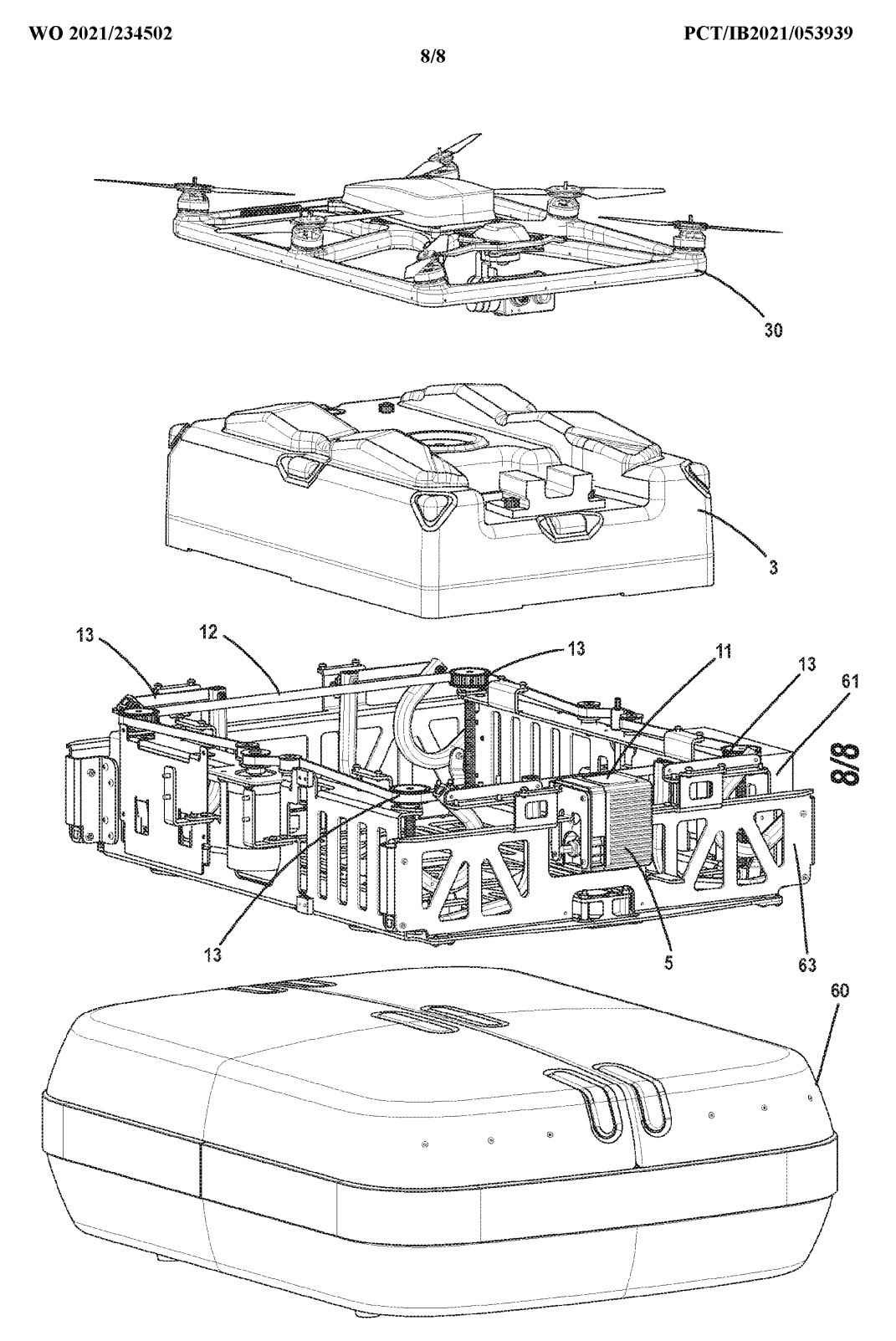 WO 2021/234502

PCT/IB2021/053939

8/8

30

3

13

12

13

11

13

61

8/8

13

5

63

60