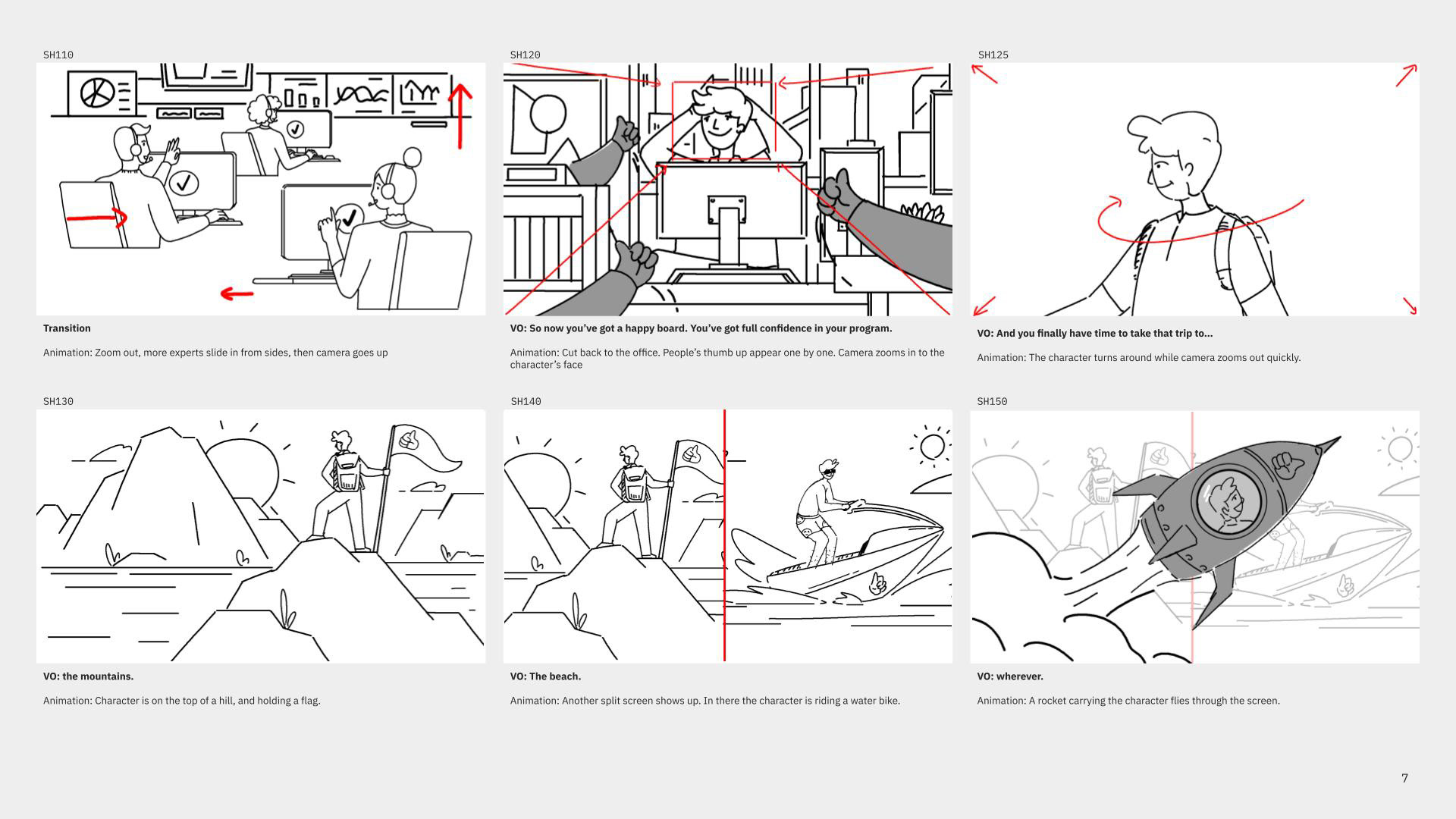 SH110

Transition

Animation: Zoom out, more experts slide in from sides, then camera goes up

SH120

VO: So now you've got a happy board. You've got full confidence in your program.

Animation: Cut back to the office. People's thumb up appear one by one. Camera zooms in to the character's face

SH125

VO: And you finally have time to take that trip to...

Animation: The character turns around while camera zooms out quickly.

SH130

VO: the mountains.

Animation: Character is on the top of a hill, and holding a flag.

SH140

VO: The beach.

Animation: Another split screen shows up. In there the character is riding a water bike.

SH150

VO: wherever.

Animation: A rocket carrying the character flies through the screen.

7