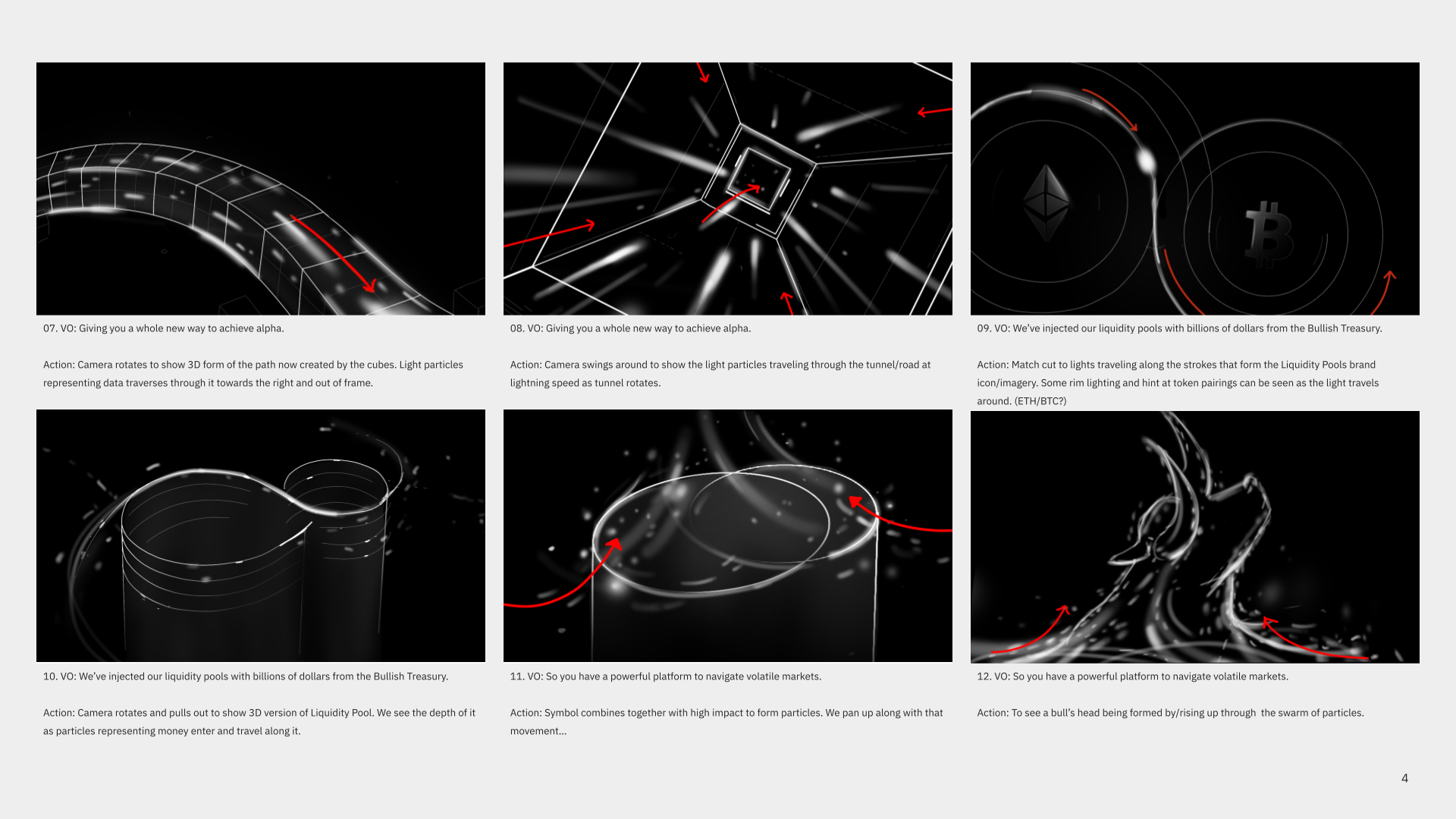 07. VO: Giving you a whole new way to achieve alpha.

Action: Camera rotates to show 3D form of the path now created by the cubes. Light particles representing data traverses through it towards the right and out of frame.

08. VO: Giving you a whole new way to achieve alpha.

Action: Camera swings around to show the light particles traveling through the tunnel/road at lightning speed as tunnel rotates.

09. VO: We've injected our liquidity pools with billions of dollars from the Bullish Treasury.

Action: Match cut to lights traveling along the strokes that form the Liquidity Pools brand icon/imagery. Some rim lighting and hint at token pairings can be seen as the light travels around. (ETH/BTC?)

10. VO: We've injected our liquidity pools with billions of dollars from the Bullish Treasury.

Action: Camera rotates and pulls out to show 3D version of Liquidity Pool. We see the depth of it as particles representing money enter and travel along it.

11. VO: So you have a powerful platform to navigate volatile markets.

Action: Symbol combines together with high impact to form particles. We pan up along with that movement...

12. VO: So you have a powerful platform to navigate volatile markets.

Action: To see a bull's head being formed by/rising up through the swarm of particles.

4