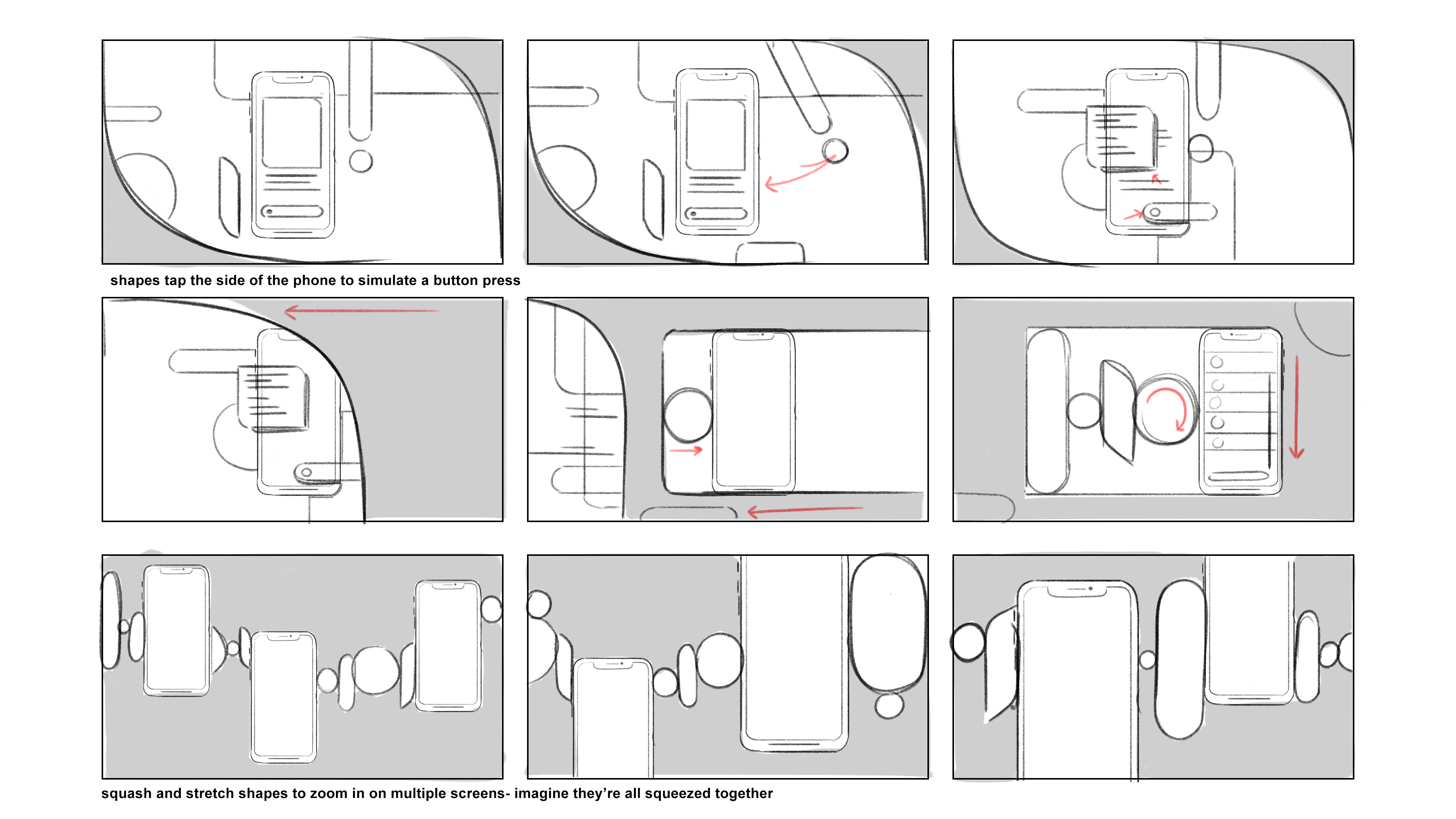 shapes tap the side of the phone to simulate a button press

squash and stretch shapes to zoom in on multiple screens- imagine they're all squeezed together