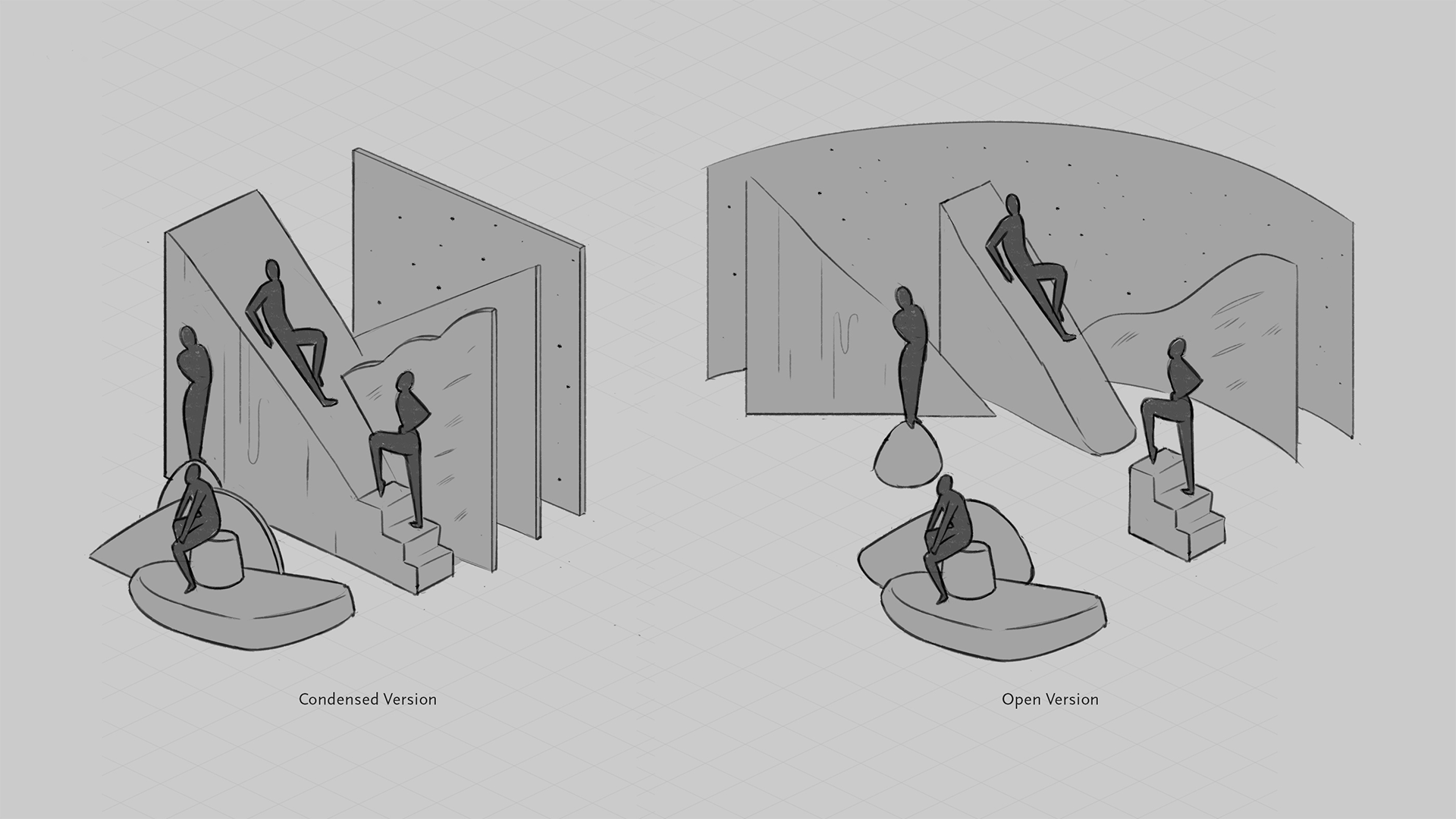 Condensed Version

Open Version