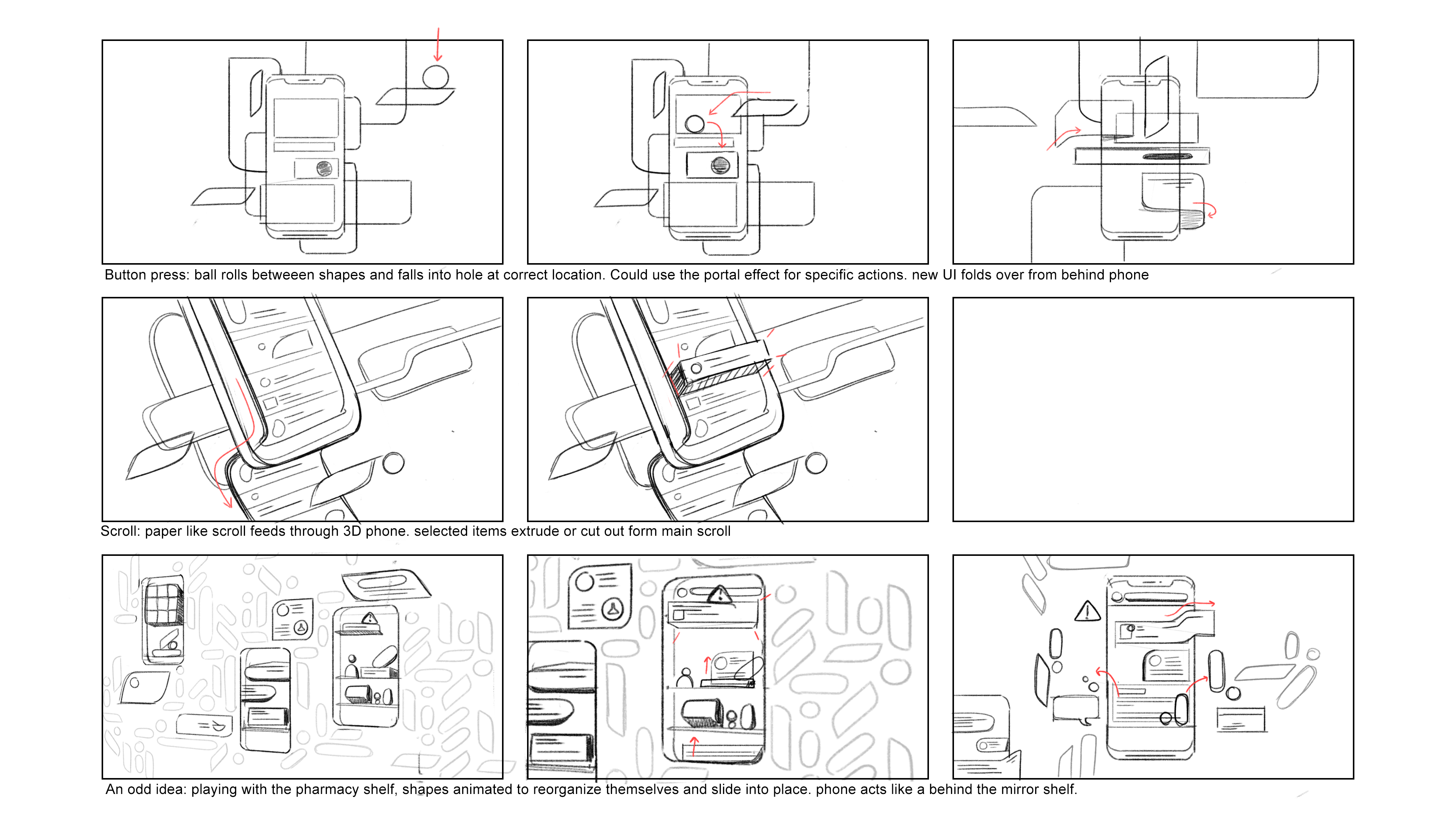 Button press: ball rolls betweeen shapes and falls into hole at correct location. Could use the portal effect for specific actions. new UI folds over from behind phone

Scroll: paper like scroll feeds through 3D phone. selected items extrude or cut out form main scroll

An odd idea: playing with the pharmacy shelf, shapes animated to reorganize themselves and slide into place. phone acts like a behind the mirror shelf.