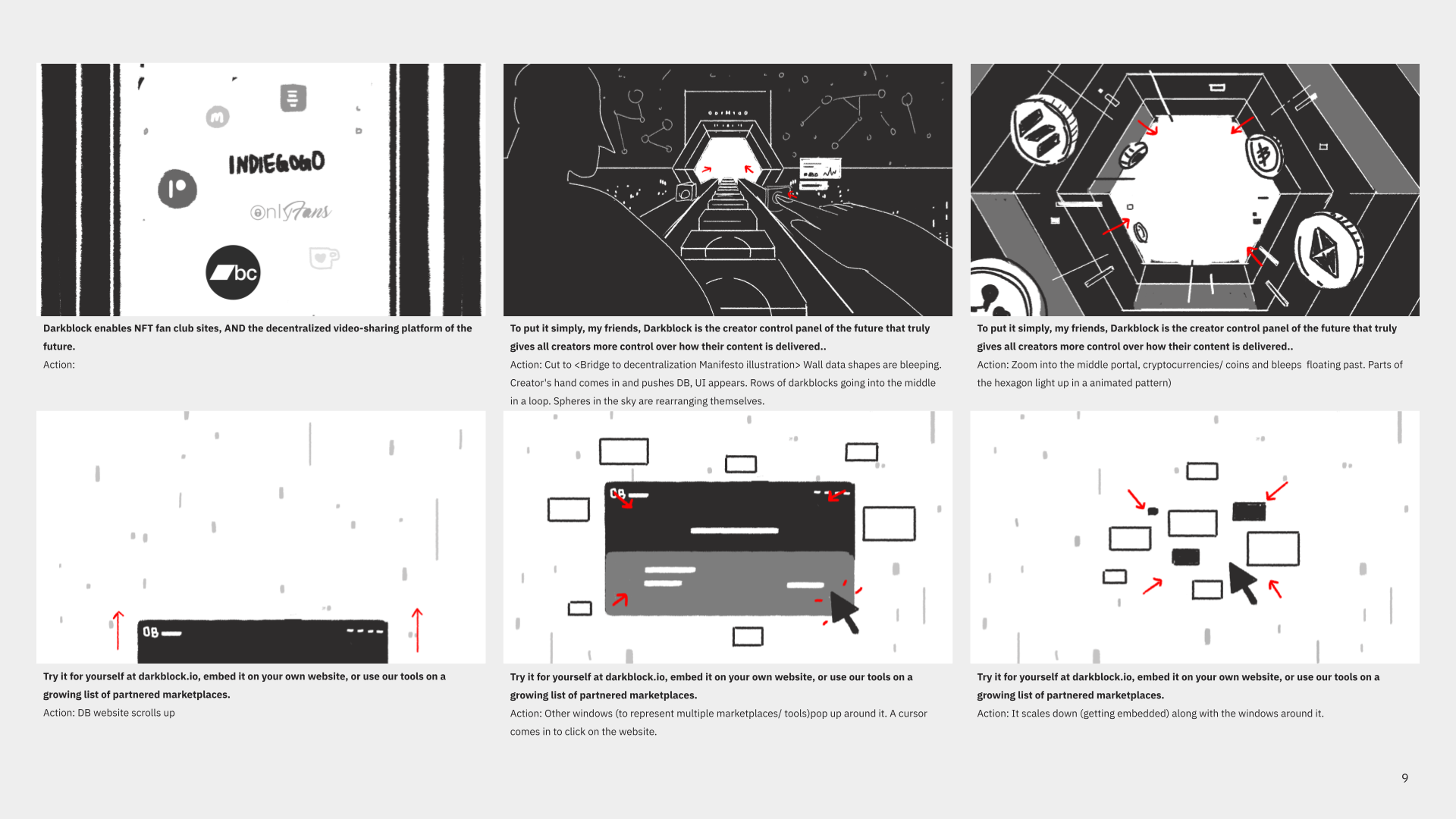 INDIEGOGO

OnlyFans

bc

Darkblock enables NFT fan club sites, AND the decentralized video-sharing platform of the future.

Action:

To put it simply, my friends, Darkblock is the creator control panel of the future that truly gives all creators more control over how their content is delivered..

Action: Cut to <Bridge to decentralization Manifesto illustration> Wall data shapes are bleeping. Creator's hand comes in and pushes DB, UI appears. Rows of darkblocks going into the middle in a loop. Spheres in the sky are rearranging themselves.

To put it simply, my friends, Darkblock is the creator control panel of the future that truly gives all creators more control over how their content is delivered..

Action: Zoom into the middle portal, cryptocurrencies/ coins and bleeps floating past. Parts of the hexagon light up in a animated pattern)

DB

Try it for yourself at darkblock.io, embed it on your own website, or use our tools on a growing list of partnered marketplaces.

Action: DB website scrolls up

DB

Try it for yourself at darkblock.io, embed it on your own website, or use our tools on a growing list of partnered marketplaces.

Action: Other windows (to represent multiple marketplaces/ tools)pop up around it. A cursor comes in to click on the website.

Try it for yourself at darkblock.io, embed it on your own website, or use our tools on a growing list of partnered marketplaces.

Action: It scales down (getting embedded) along with the windows around it.

9