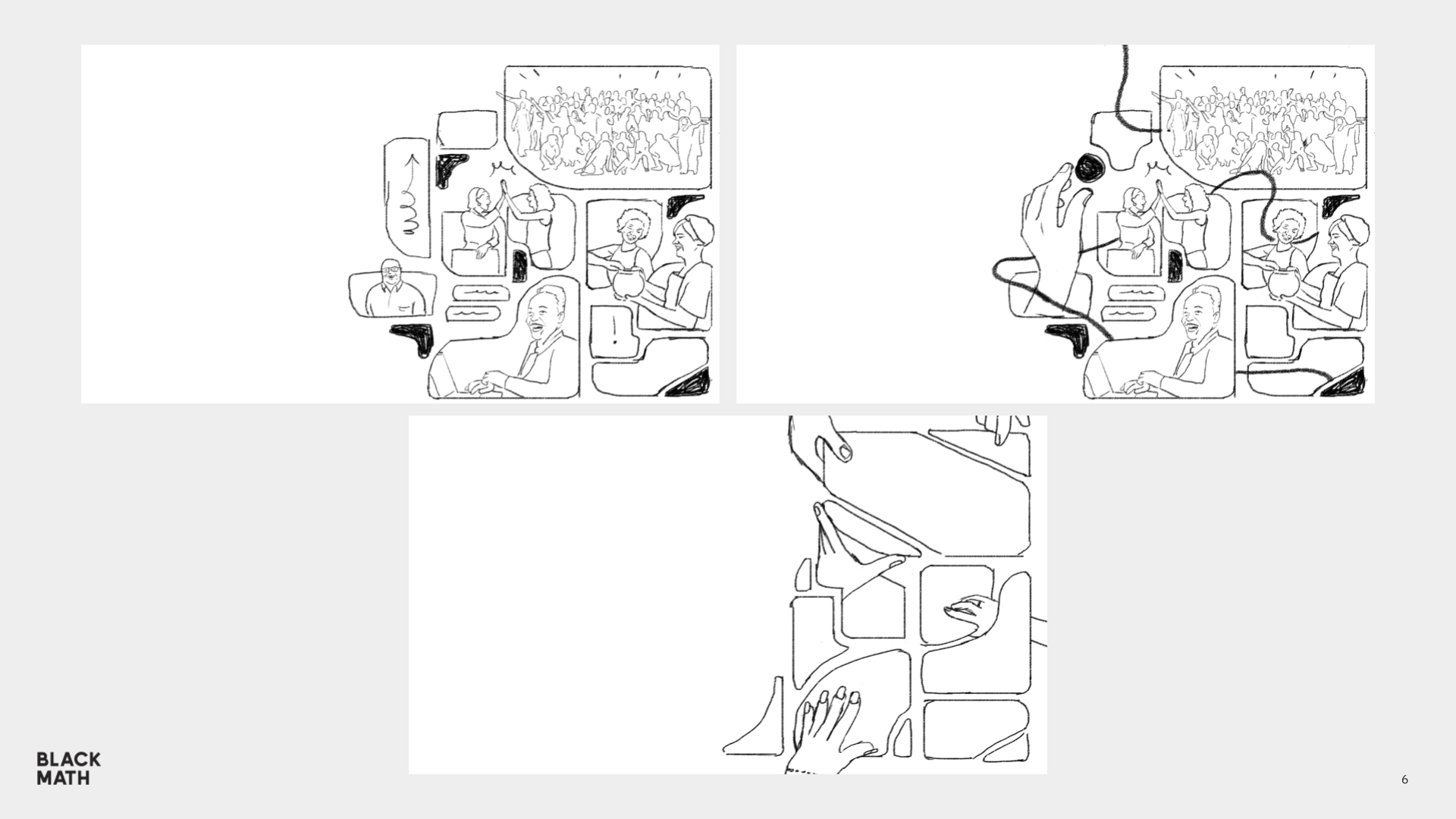 BLACK
MATH

6