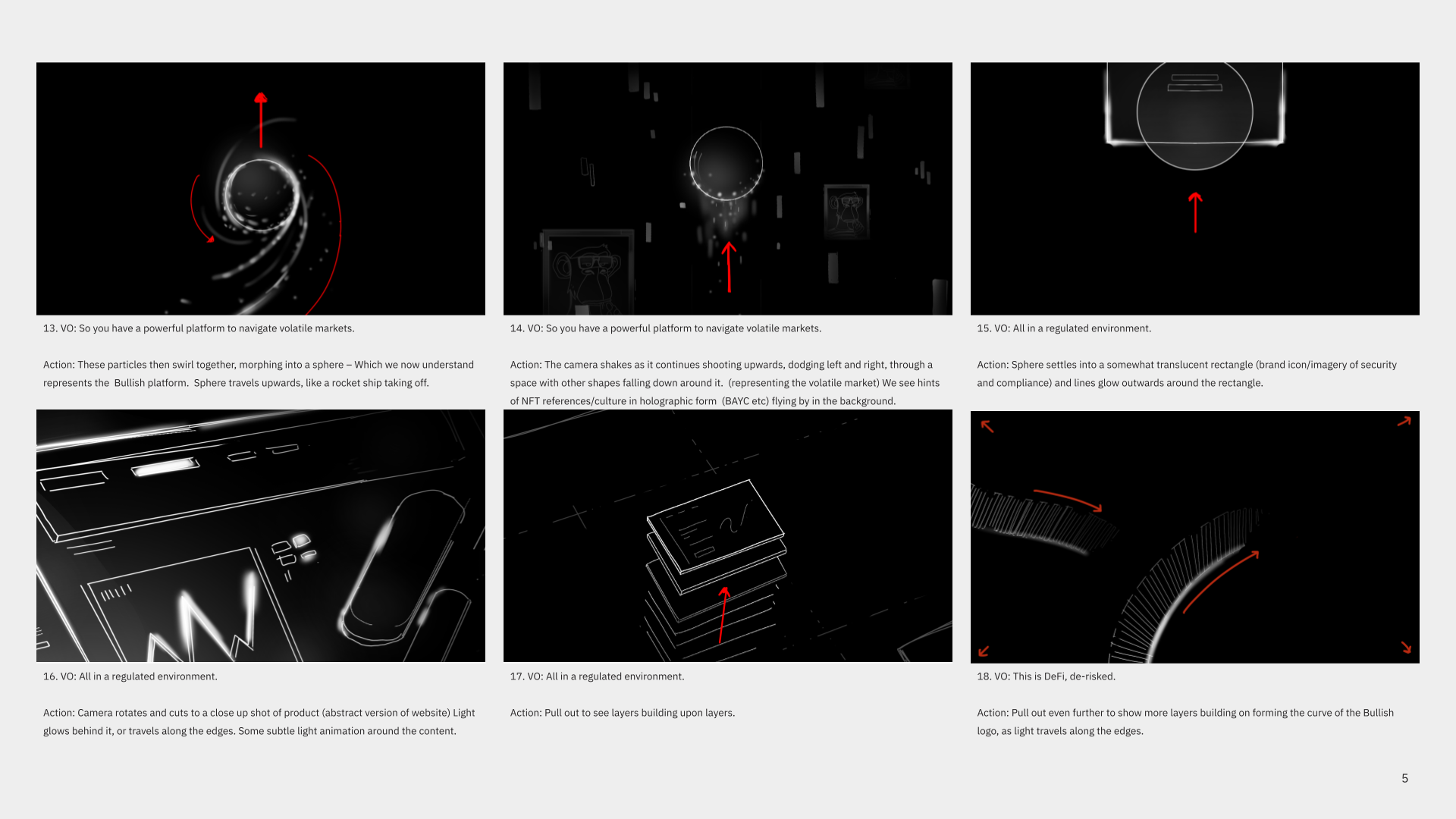 13. VO: So you have a powerful platform to navigate volatile markets.

Action: These particles then swirl together, morphing into a sphere – Which we now understand represents the Bullish platform. Sphere travels upwards, like a rocket ship taking off.

14. VO: So you have a powerful platform to navigate volatile markets.

Action: The camera shakes as it continues shooting upwards, dodging left and right, through a space with other shapes falling down around it. (representing the volatile market) We see hints of NFT references/culture in holographic form (BAYC etc) flying by in the background.

15. VO: All in a regulated environment.

Action: Sphere settles into a somewhat translucent rectangle (brand icon/imagery of security and compliance) and lines glow outwards around the rectangle.

16. VO: All in a regulated environment.

Action: Camera rotates and cuts to a close up shot of product (abstract version of website) Light glows behind it, or travels along the edges. Some subtle light animation around the content.

17. VO: All in a regulated environment.

Action: Pull out to see layers building upon layers.

18. VO: This is DeFi, de-risked.

Action: Pull out even further to show more layers building on forming the curve of the Bullish logo, as light travels along the edges.

5