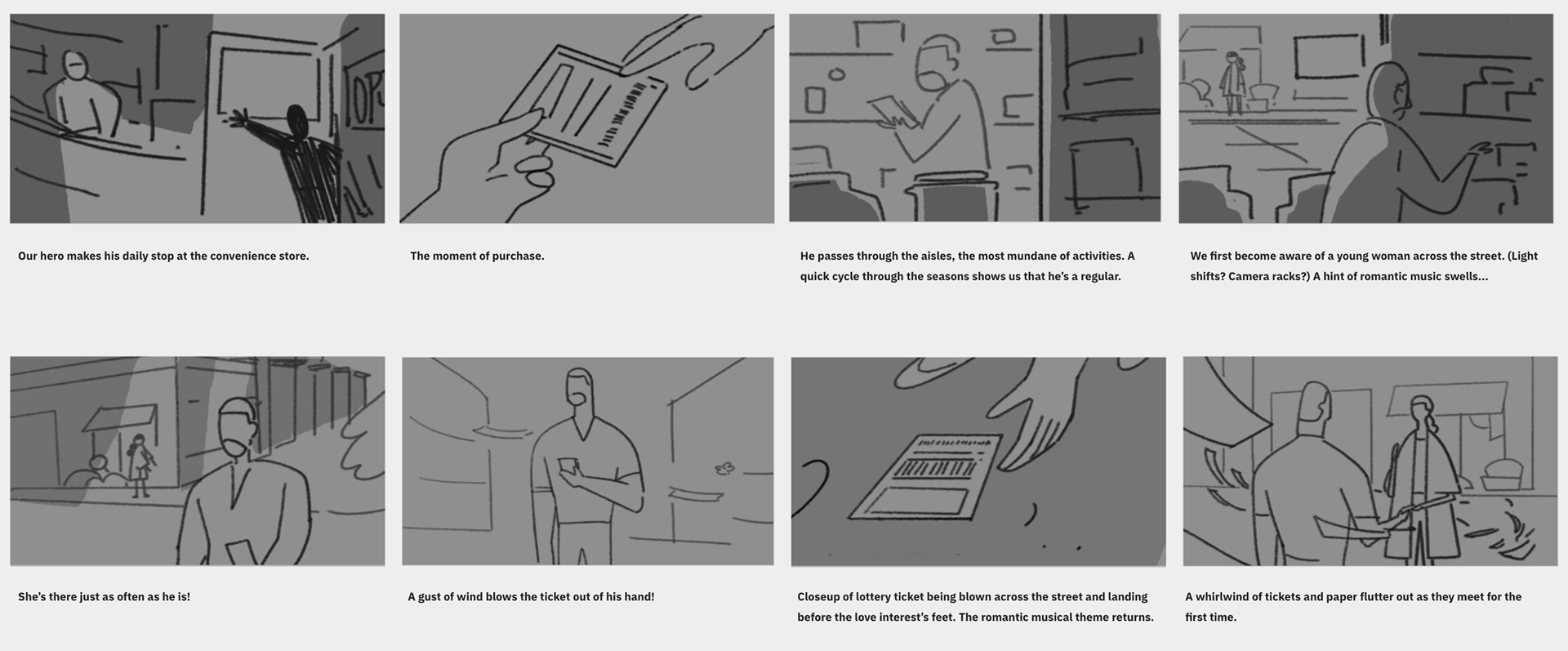 OP

Our hero makes his daily stop at the convenience store.

The moment of purchase.

He passes through the aisles, the most mundane of activities. A quick cycle through the seasons shows us that he's a regular.

We first become aware of a young woman across the street. (Light shifts? Camera racks?) A hint of romantic music swells...

She's there just as often as he is!

A gust of wind blows the ticket out of his hand!

Closeup of lottery ticket being blown across the street and landing before the love interest's feet. The romantic musical theme returns.

A whirlwind of tickets and paper flutter out as they meet for the first time.