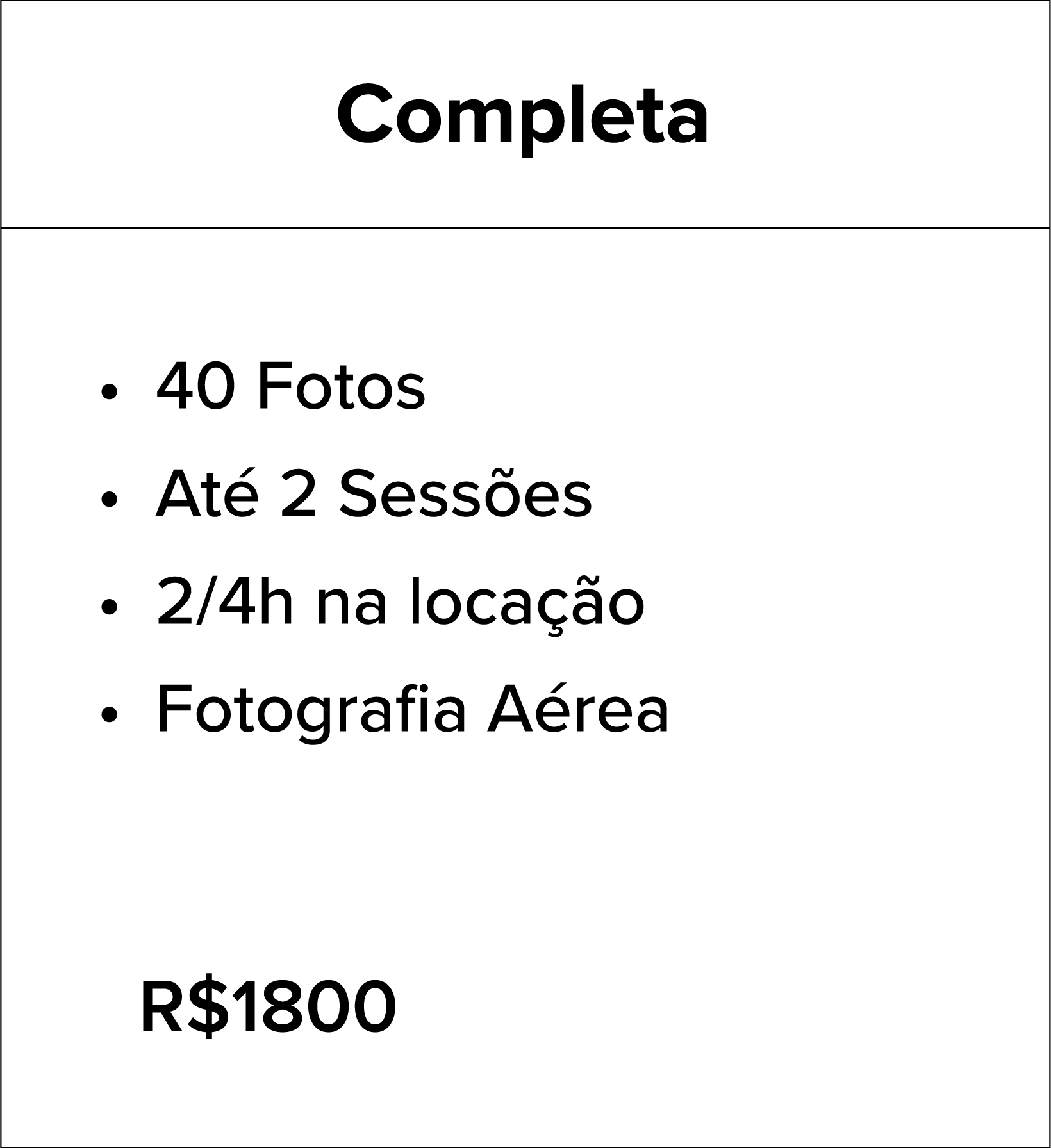 Completa

• 40 Fotos
• Até 2 Sessões
• 2/4h na locação
• Fotografia Aérea

R$1800