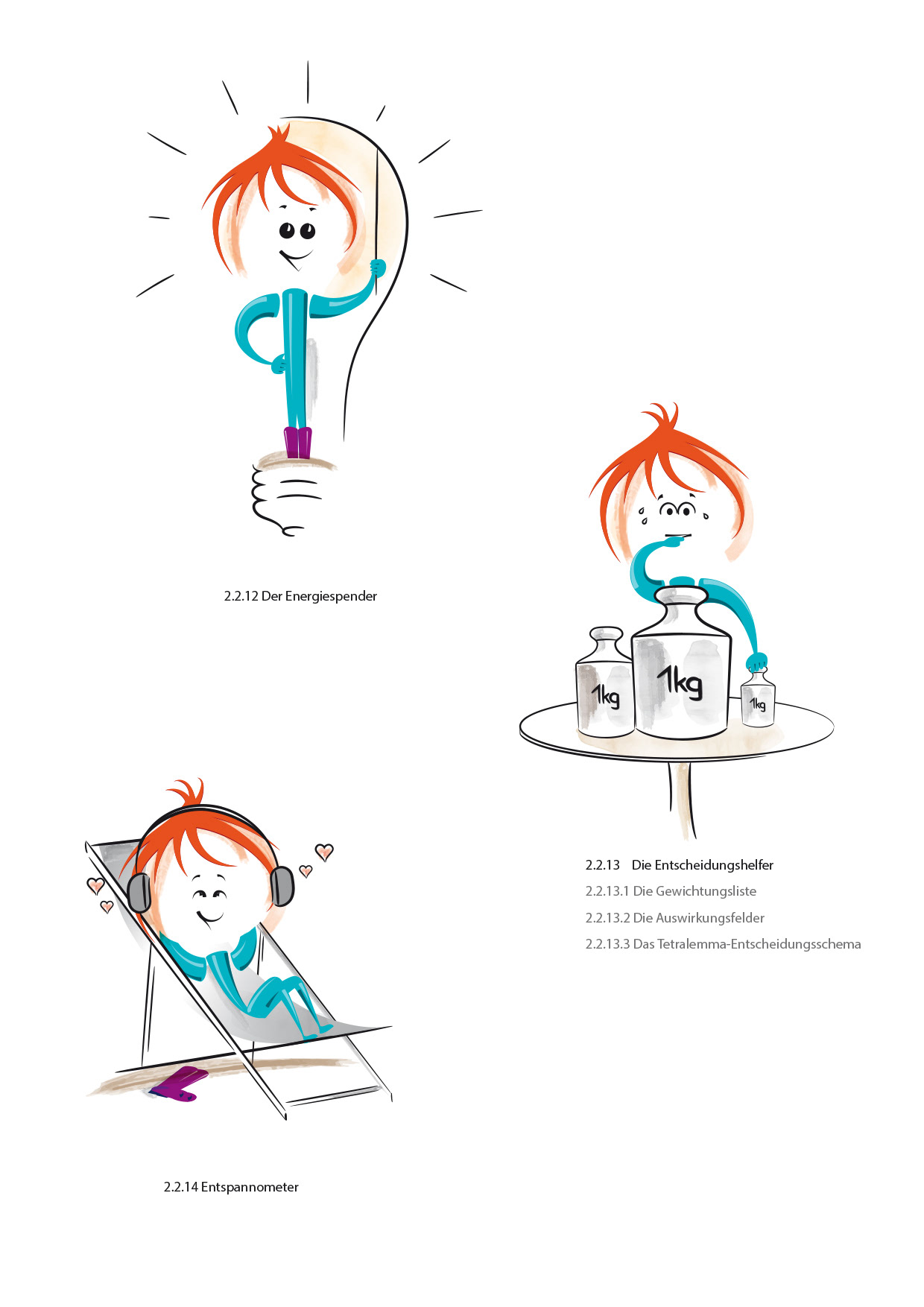 2.2.12 Der Energiespender

1kg 1kg 1kg

2.2.13 Die Entscheidungshelfer
2.2.13.1 Die Gewichtungsliste
2.2.13.2 Die Auswirkungsfelder
2.2.13.3 Das Tetralemma-Entscheidungsschema

2.2.14 Entspannometer