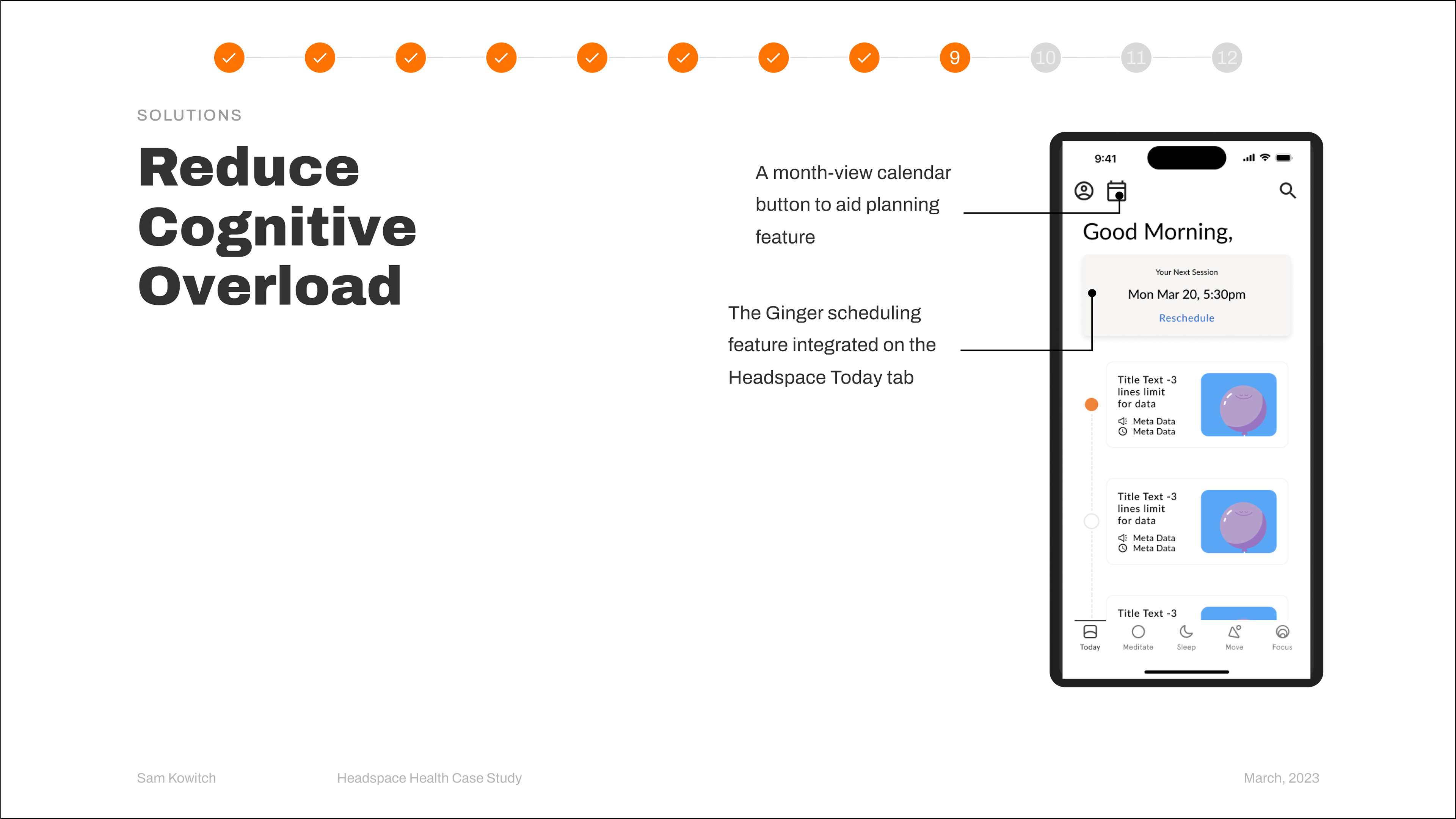 9 10 11 12

SOLUTIONS

Reduce Cognitive Overload

A month-view calendar button to aid planning feature

The Ginger scheduling feature integrated on the Headspace Today tab

9:41

Good Morning,

Your Next Session

Mon Mar 20, 5:30pm

Reschedule

Title Text -3 lines limit for data

Meta Data
Meta Data

Title Text -3 lines limit for data

Meta Data
Meta Data

Title Text -3

Today Meditate Sleep Move Focus

Sam Kowitch

Headspace Health Case Study

March, 2023