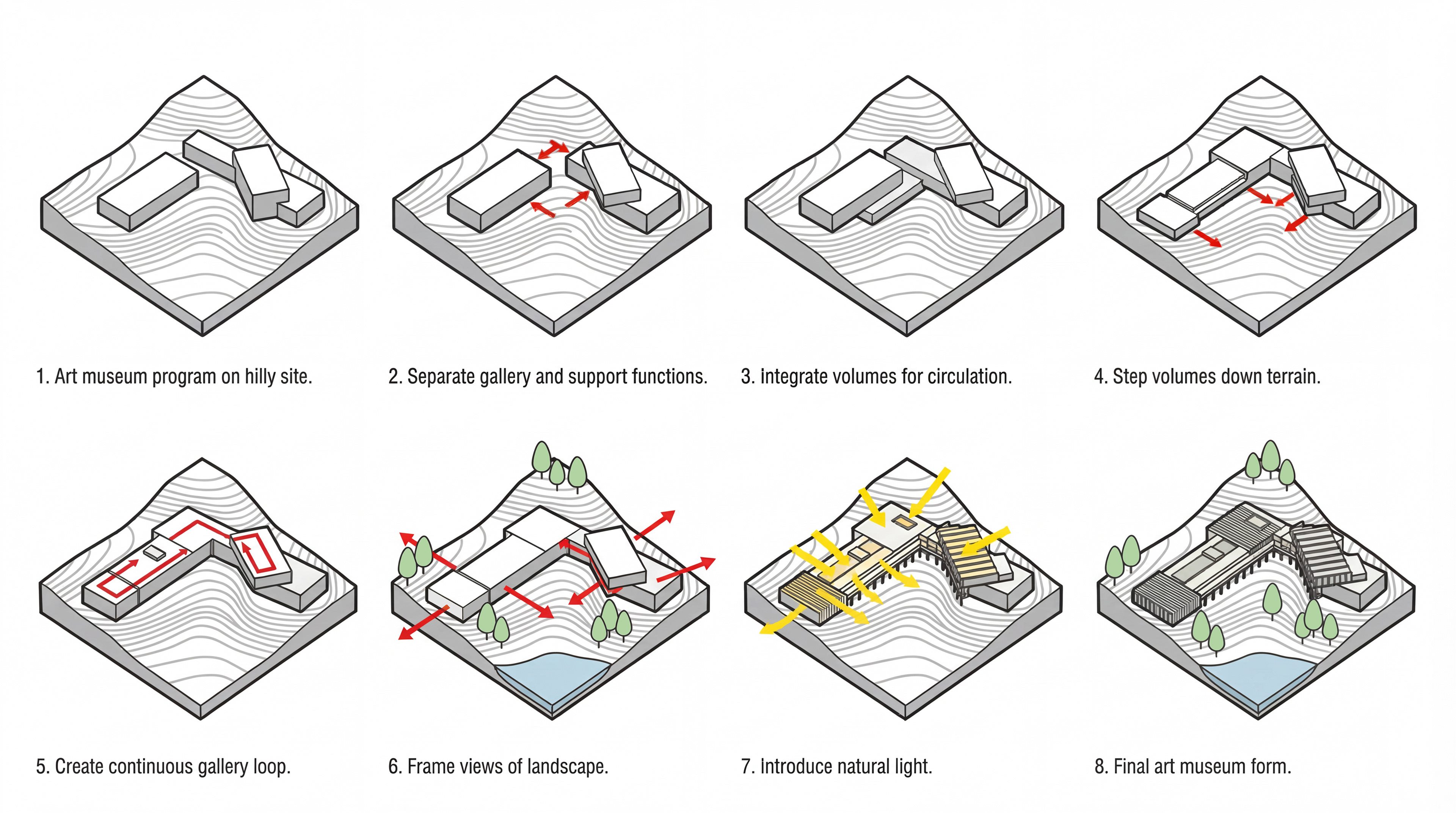 1. Art museum program on hilly site.

2. Separate gallery and support functions.

3. Integrate volumes for circulation.

4. Step volumes down terrain.

5. Create continuous gallery loop.

6. Frame views of landscape.

7. Introduce natural light.

8. Final art museum form.