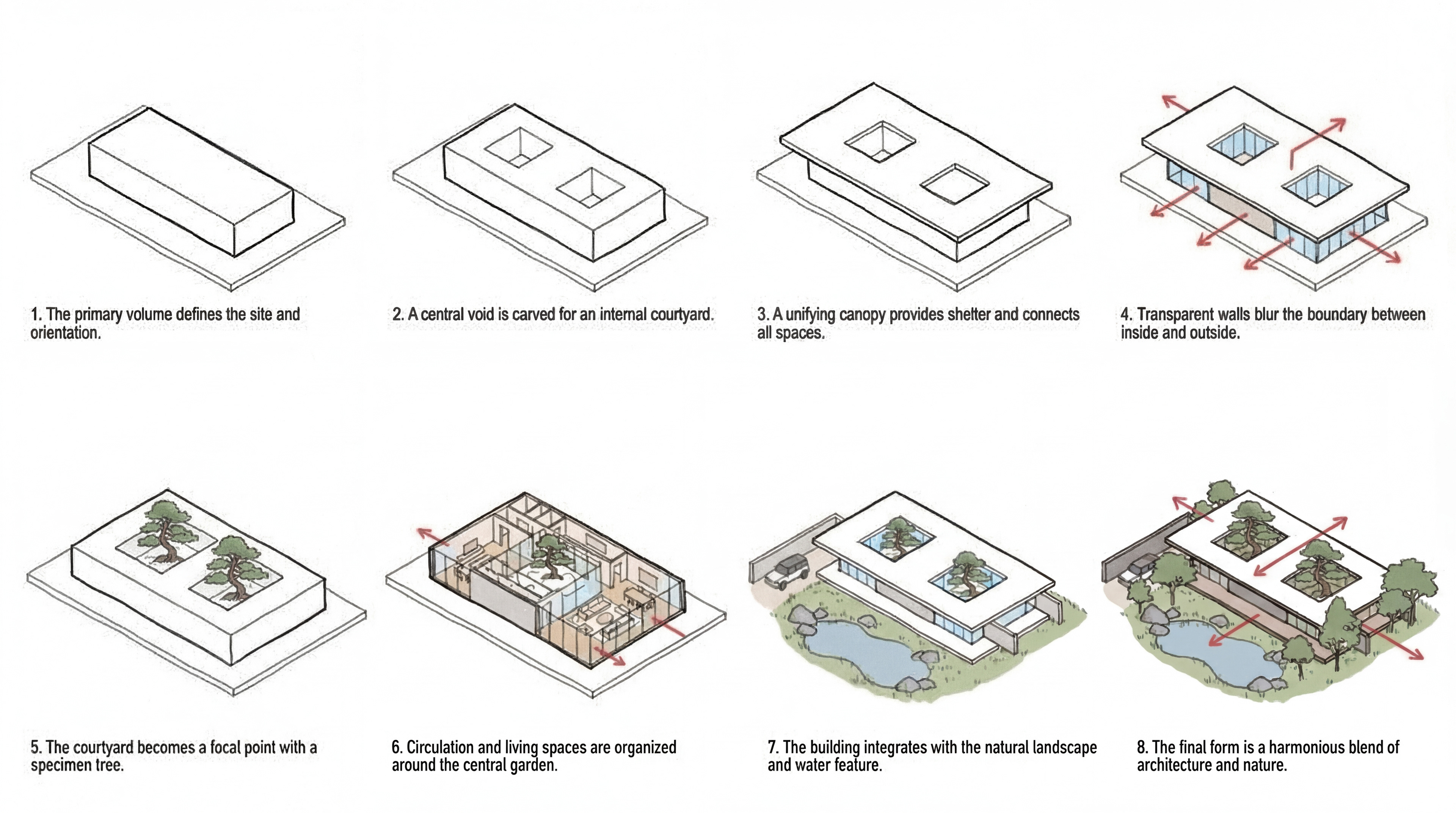 1. The primary volume defines the site and orientation.

2. A central void is carved for an internal courtyard.

3. A unifying canopy provides shelter and connects all spaces.

4. Transparent walls blur the boundary between inside and outside.

5. The courtyard becomes a focal point with a specimen tree.

6. Circulation and living spaces are organized around the central garden.

7. The building integrates with the natural landscape and water feature.

8. The final form is a harmonious blend of architecture and nature.