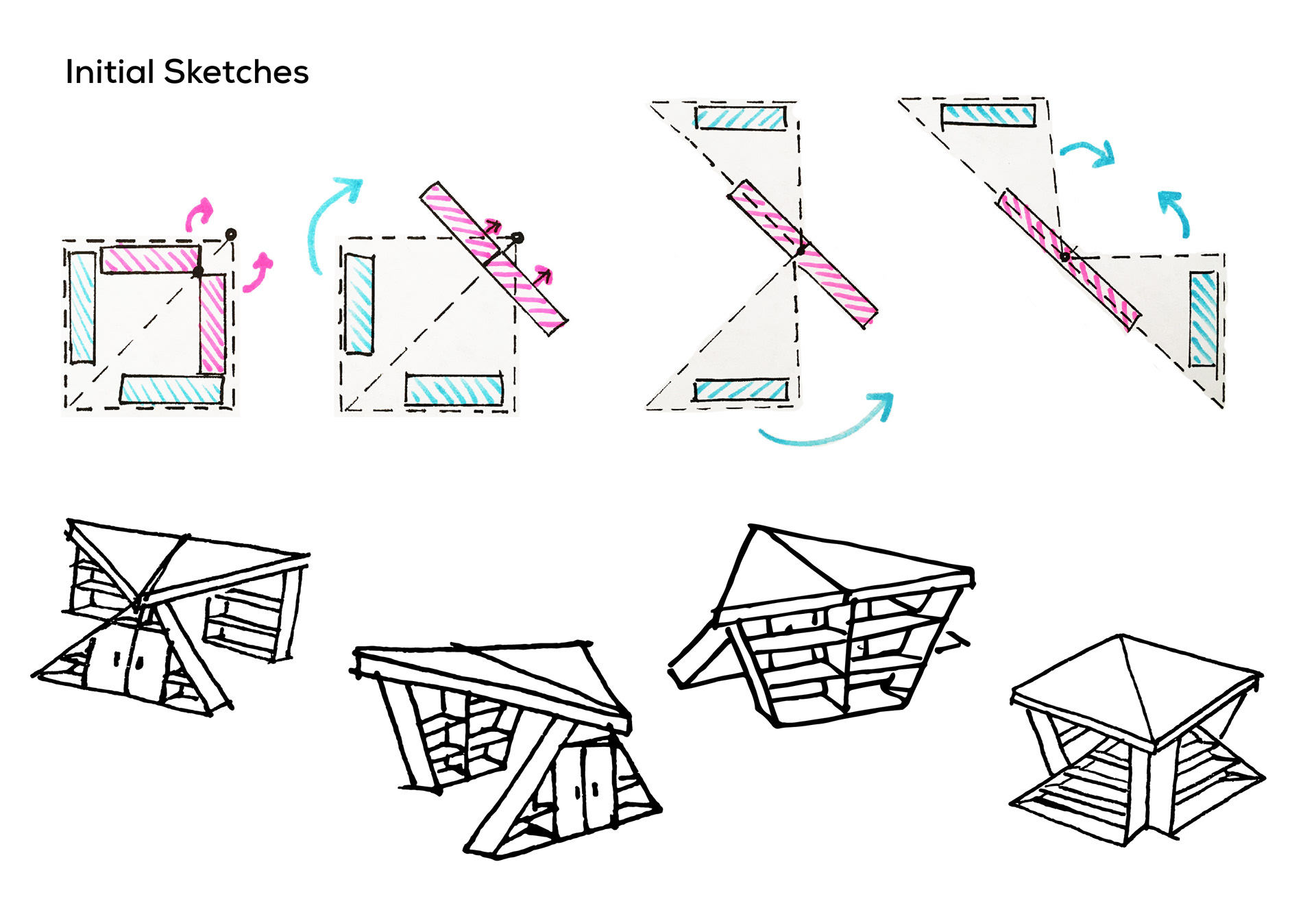 Initial Sketches