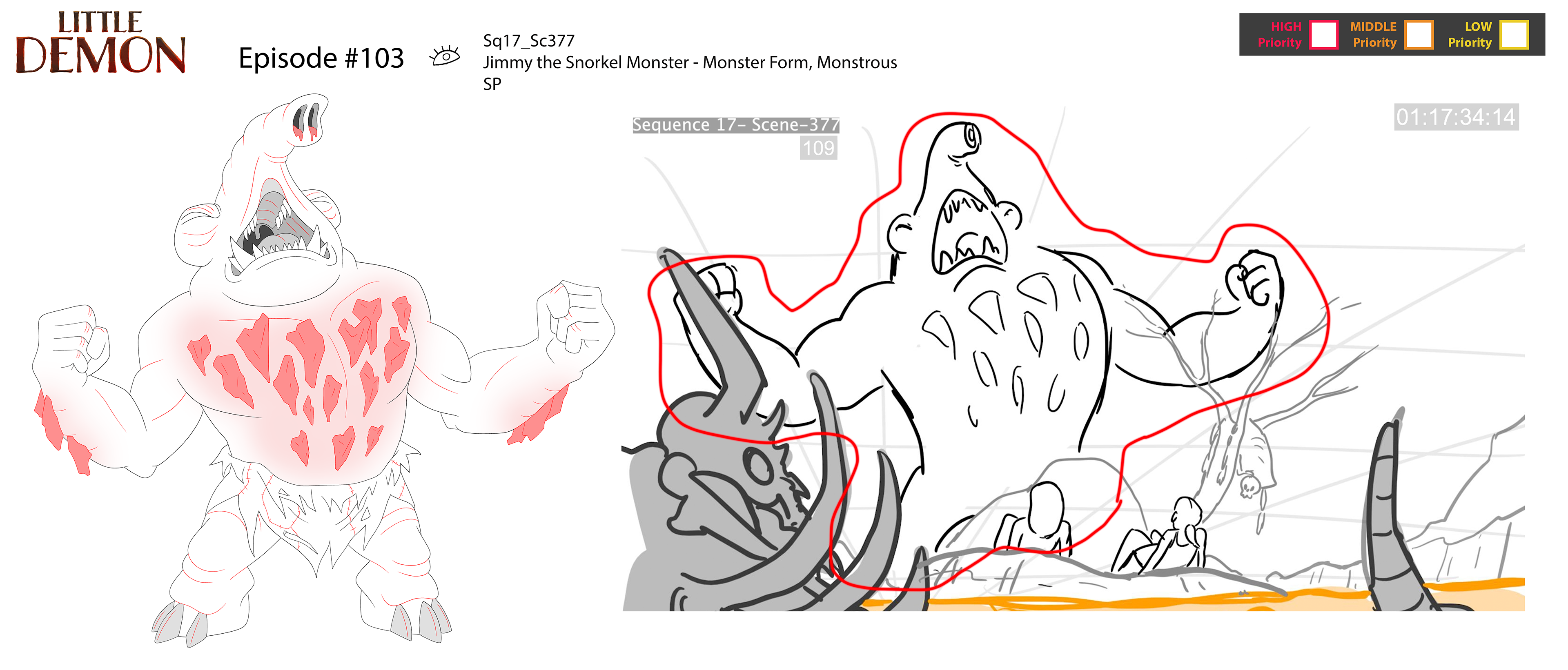 LITTLE DEMON

Episode #103

Sq17_Sc377
Jimmy the Snorkel Monster - Monster Form, Monstrous
SP

HIGH Priority
MIDDLE Priority
LOW Priority

Sequence 17- Scene-377
109

01:17:34:14